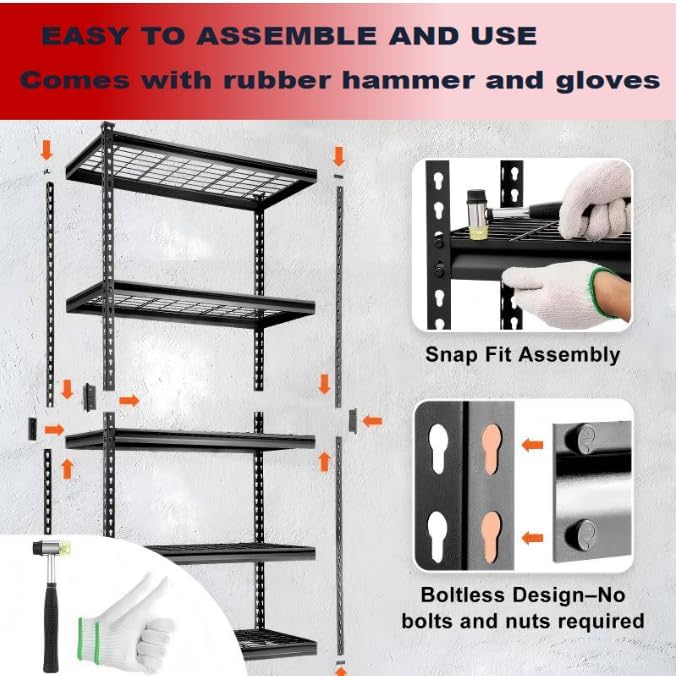 EASY TO ASSEMBLE AND USE
Comes with rubber hammer and gloves

Snap Fit Assembly

Boltless Design–No bolts and nuts required