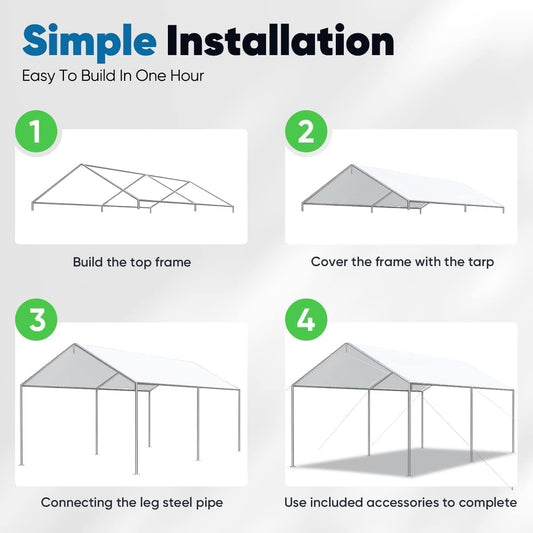 Simple Installation

Easy To Build In One Hour

1

Build the top frame

2

Cover the frame with the tarp

3

Connecting the leg steel pipe

4

Use included accessories to complete