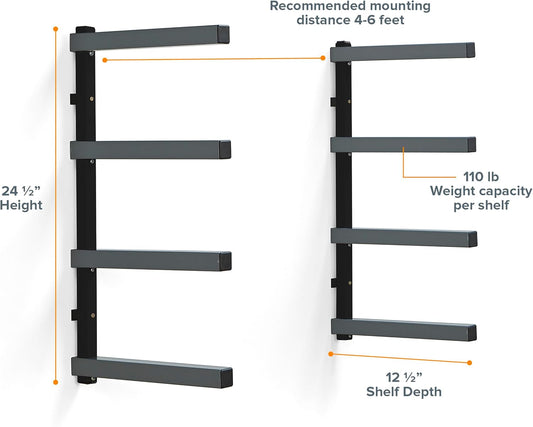 Recommended mounting distance 4-6 feet

24 ½" Height

110 lb Weight capacity per shelf

12 ½" Shelf Depth