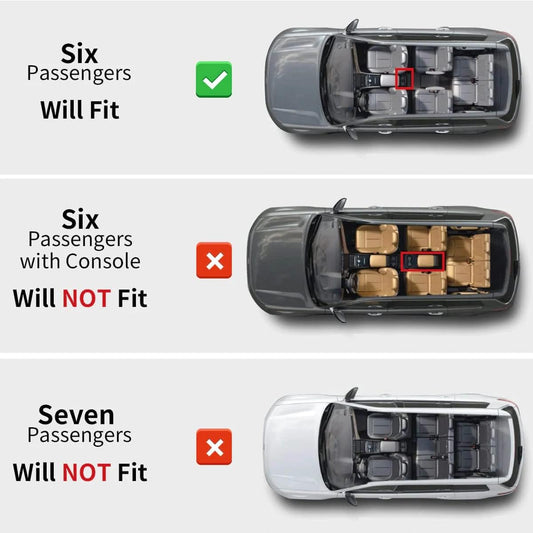 Six
Passengers
Will Fit

Six
Passengers
with Console
Will NOT Fit

Seven
Passengers
Will NOT Fit