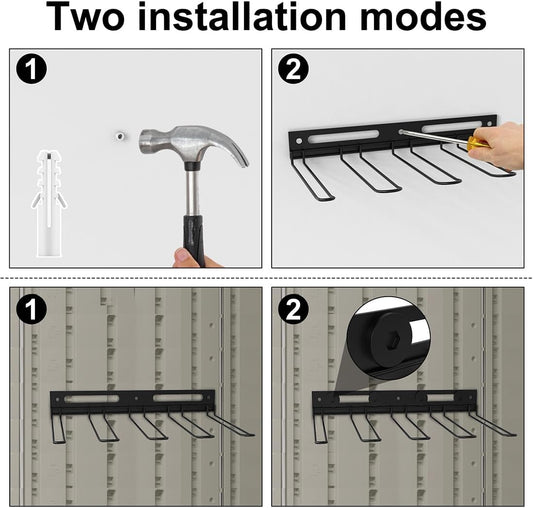 Two installation modes

1

2

1

2