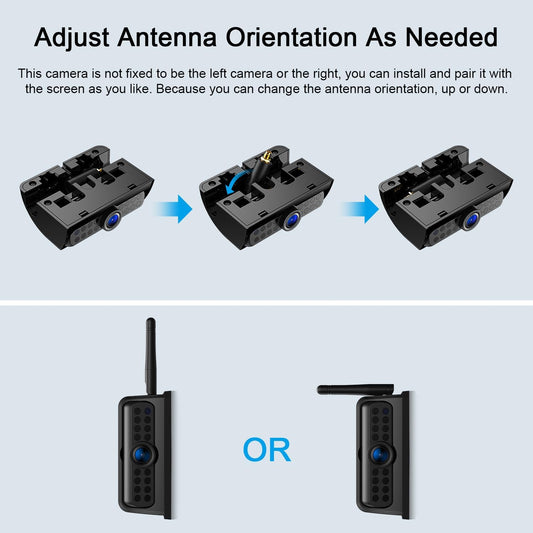 Adjust Antenna Orientation As Needed

This camera is not fixed to be the left camera or the right, you can install and pair it with the screen as you like. Because you can change the antenna orientation, up or down.

OR