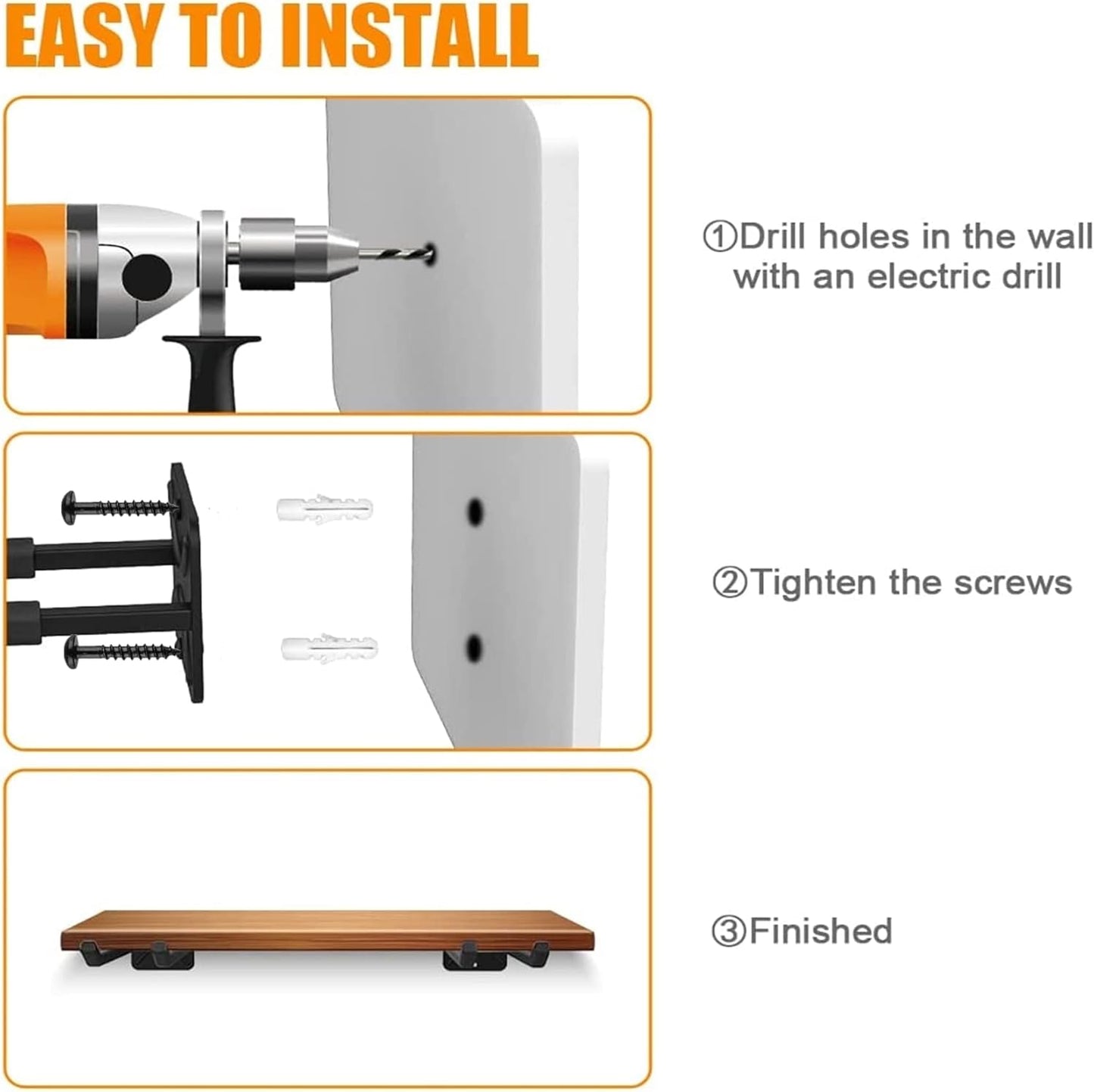 EASY TO INSTALL

①Drill holes in the wall with an electric drill

②Tighten the screws

③Finished