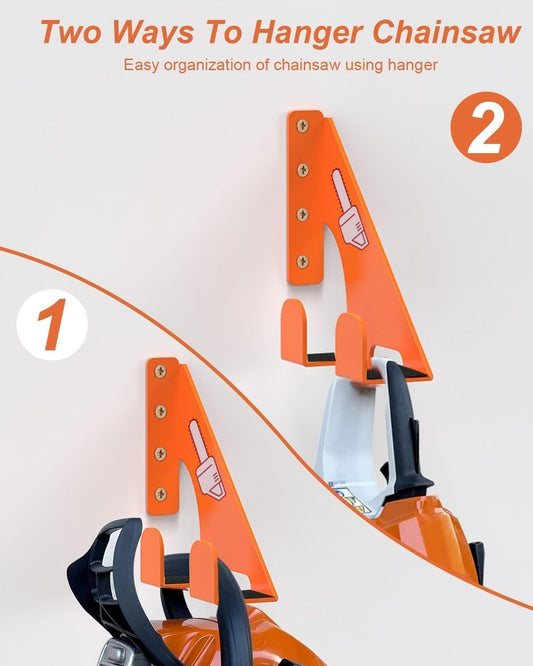 Two Ways To Hanger Chainsaw

Easy organization of chainsaw using hanger

2

1