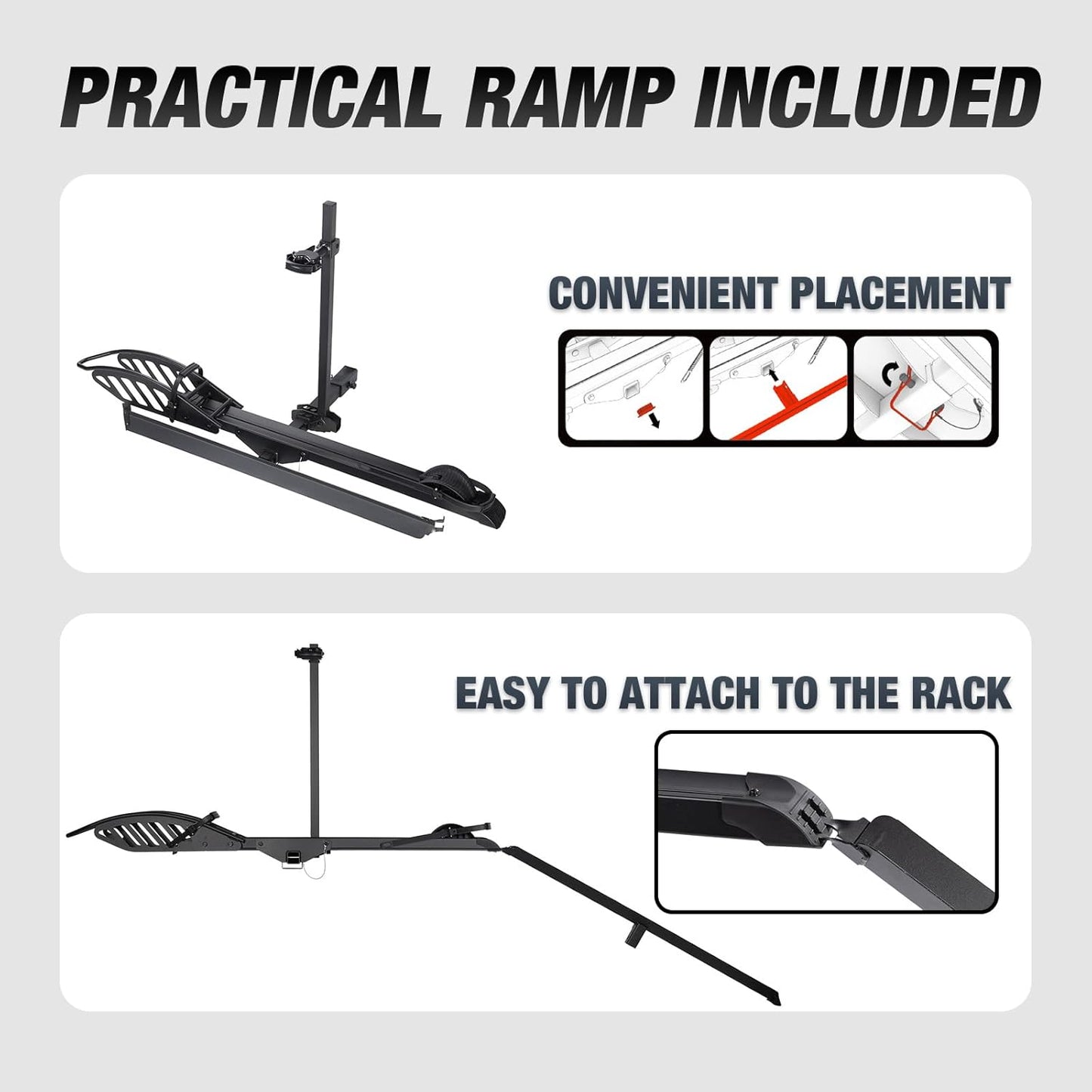 PRACTICAL RAMP INCLUDED

CONVENIENT PLACEMENT

EASY TO ATTACH TO THE RACK