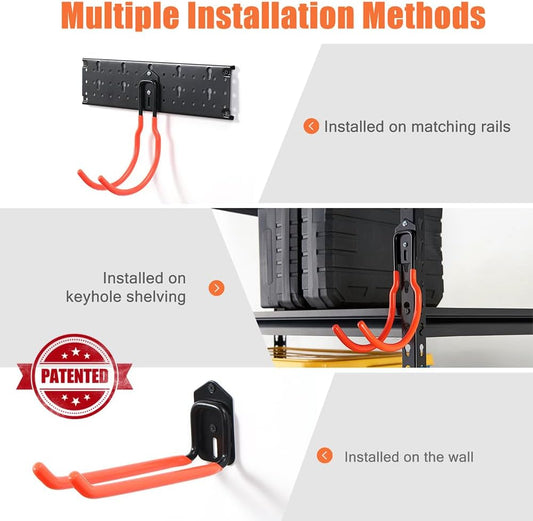 Multiple Installation Methods

Installed on matching rails

Installed on keyhole shelving

PATENTED

Installed on the wall