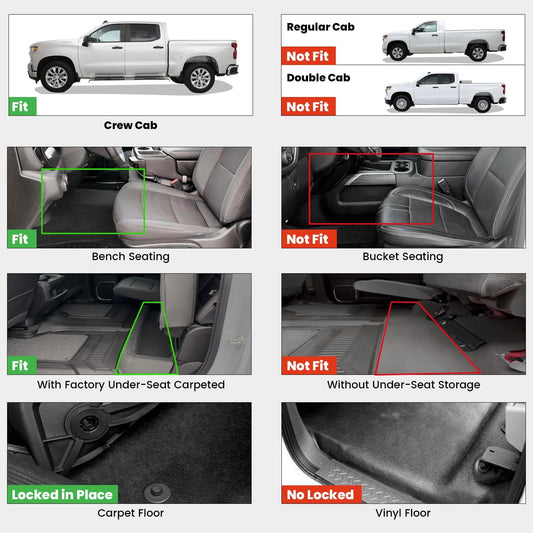 Fit

Crew Cab

Regular Cab

Not Fit

Double Cab

Not Fit

Fit

Bench Seating

Not Fit

Bucket Seating

Fit

With Factory Under-Seat Carpeted

Not Fit

Without Under-Seat Storage

Locked in Place

Carpet Floor

No Locked

Vinyl Floor