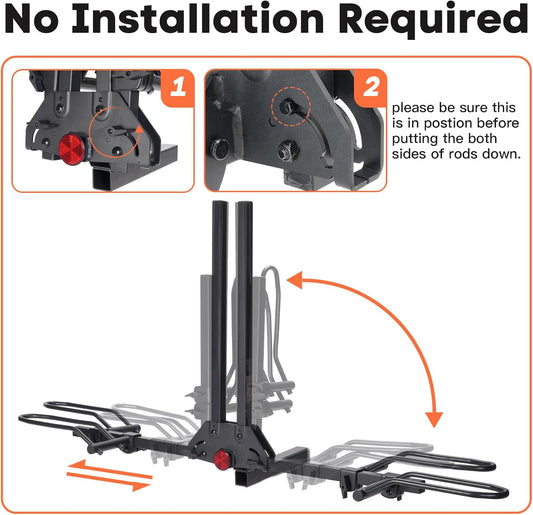 No Installation Required

1

2

please be sure this is in postion before putting the both sides of rods down.