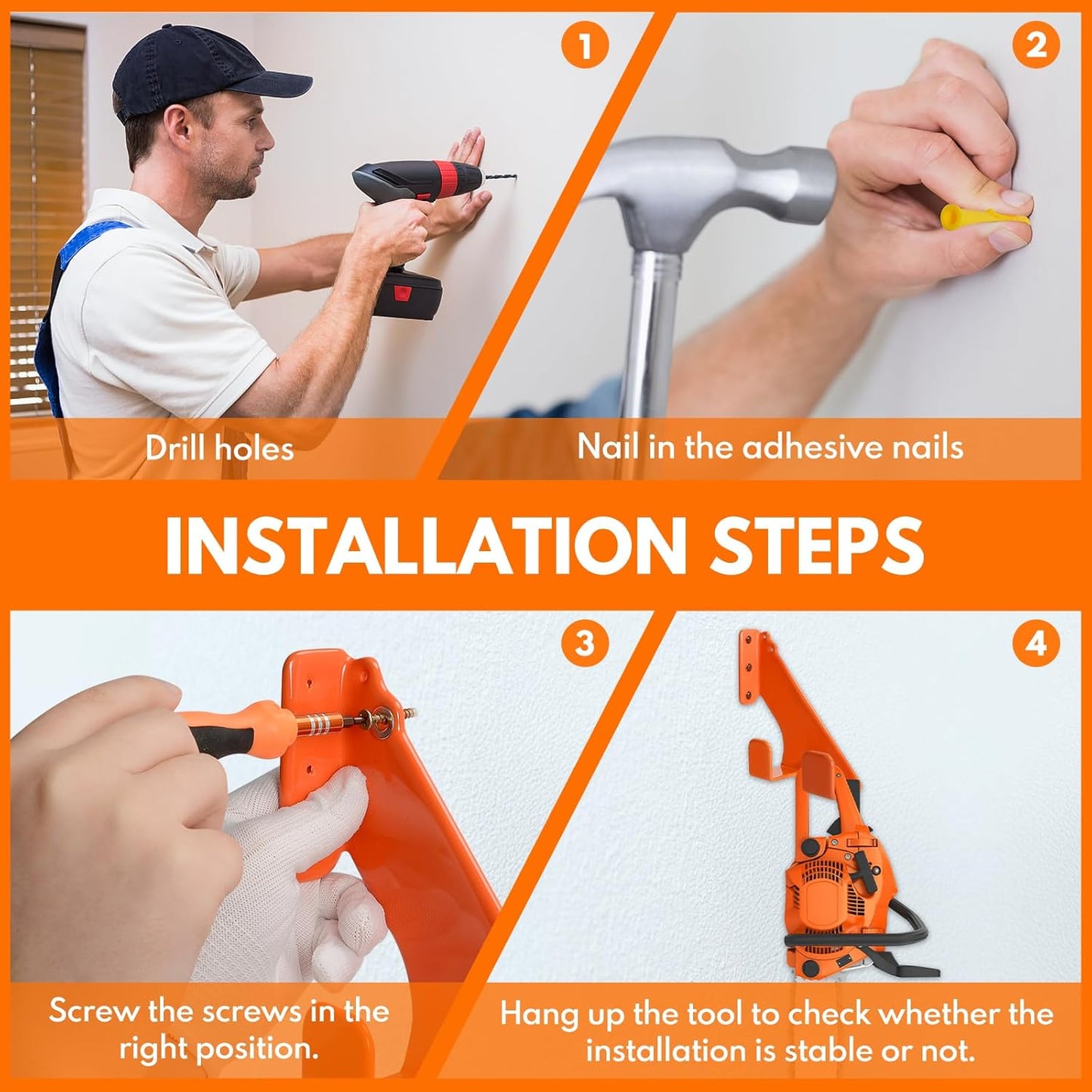 1

Drill holes

2

Nail in the adhesive nails

INSTALLATION STEPS

3

Screw the screws in the right position.

4

Hang up the tool to check whether the installation is stable or not.