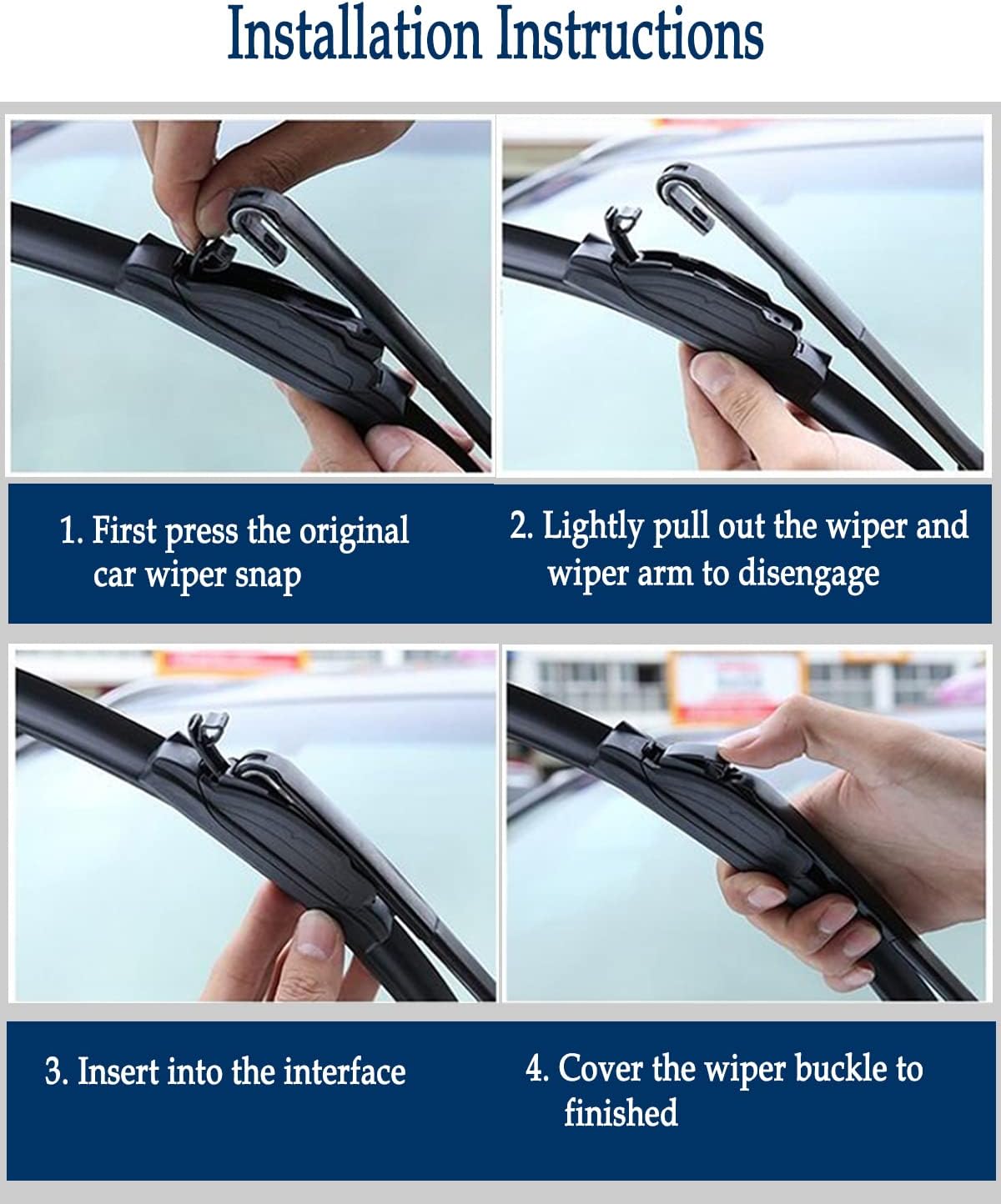 Installation Instructions

1. First press the original car wiper snap

2. Lightly pull out the wiper and wiper arm to disengage

3. Insert into the interface

4. Cover the wiper buckle to finished