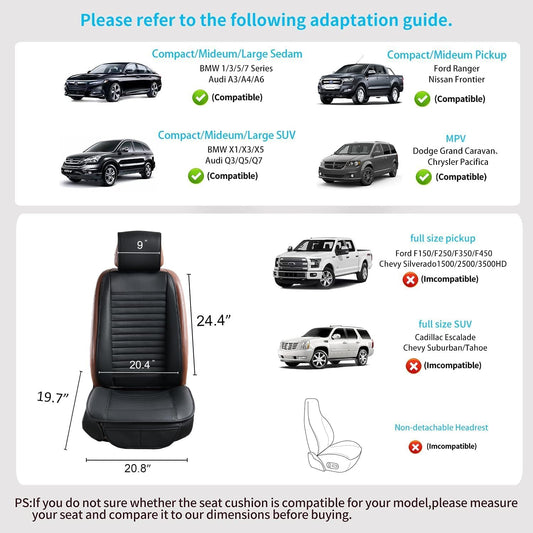 Please refer to the following adaptation guide.

Compact/Mideum/Large Sedam
BMW 1/3/5/7 Series
Audi A3/A4/A6
(Compatible)

Compact/Mideum Pickup
Ford Ranger
Nissan Frontier
(Compatible)

Compact/Mideum/Large SUV
BMW X1/X3/X5
Audi Q3/Q5/Q7
(Compatible)

MPV
Dodge Grand Caravan.
Chrysler Pacifica
(Compatible)

9"
24.4"
20.4"
19.7"
20.8"

full size pickup
Ford F150/F250/F350/F450
Chevy Silverado1500/2500/3500HD
(Imcompatible)

full size SUV
Cadillac Escalade
Chevy Suburban/Tahoe
(Imcompatible)

Non-detachable Headrest
(Imcompatible)

PS:If you do not sure whether the seat cushion is compatible for your model,please measure your seat and compare it to our dimensions before buying.