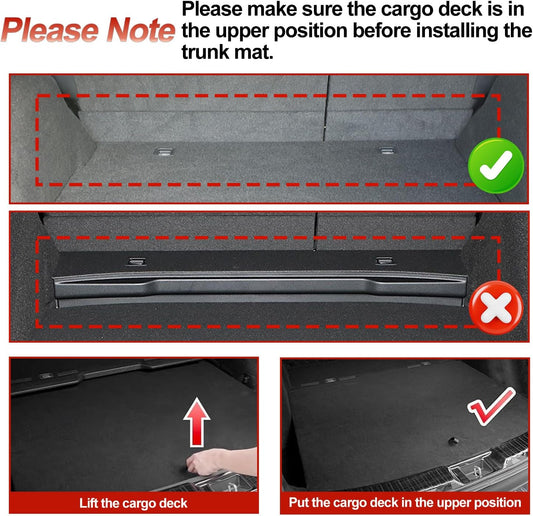 Please Note Please make sure the cargo deck is in the upper position before installing the trunk mat.

Lift the cargo deck

Put the cargo deck in the upper position