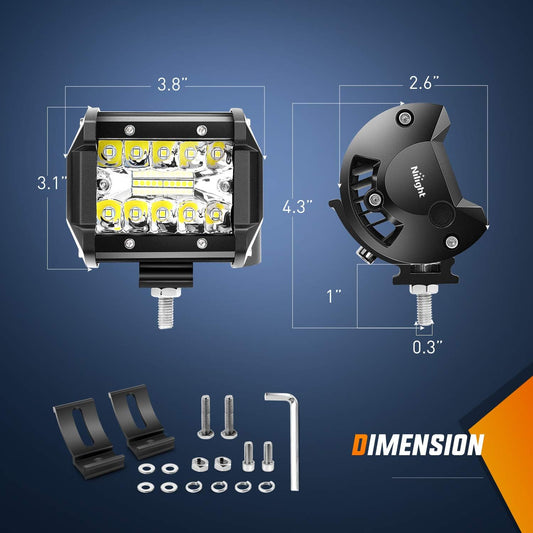 3.8"

3.1"

2.6"

Nilight

4.3"

1"

0.3"

DIMENSION