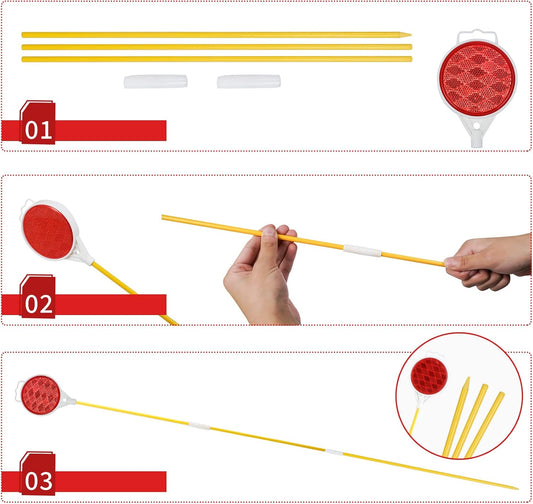 01

02

03