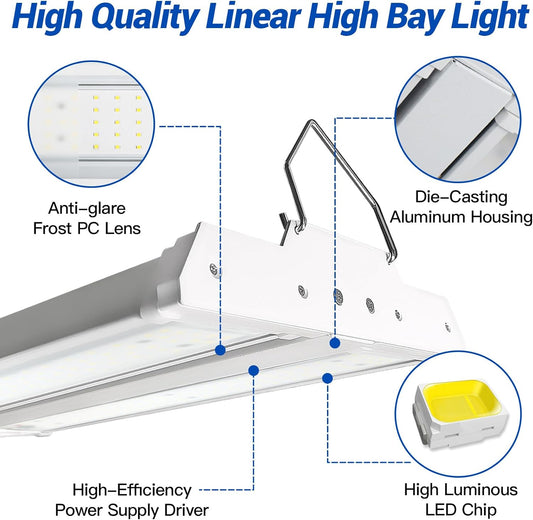 High Quality Linear High Bay Light

Anti-glare
Frost PC Lens

Die-Casting
Aluminum Housing

High-Efficiency
Power Supply Driver

High Luminous
LED Chip