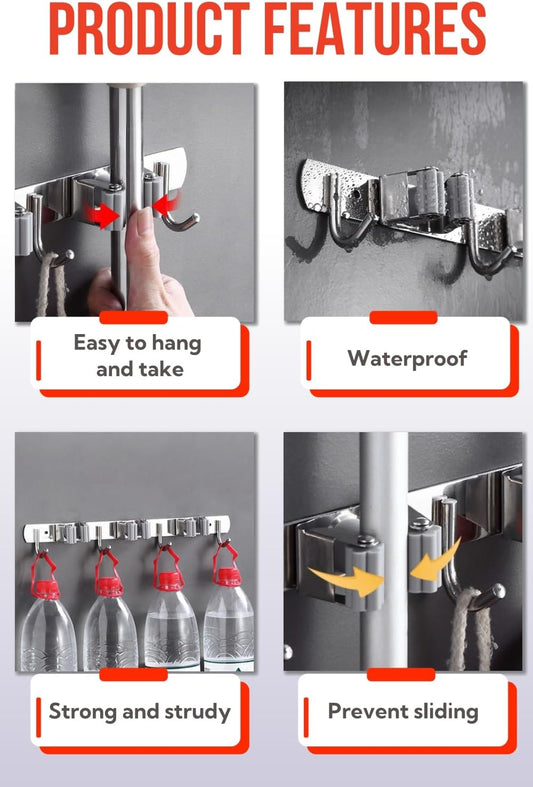 PRODUCT FEATURES

Easy to hang and take

Waterproof

Strong and strudy

Prevent sliding