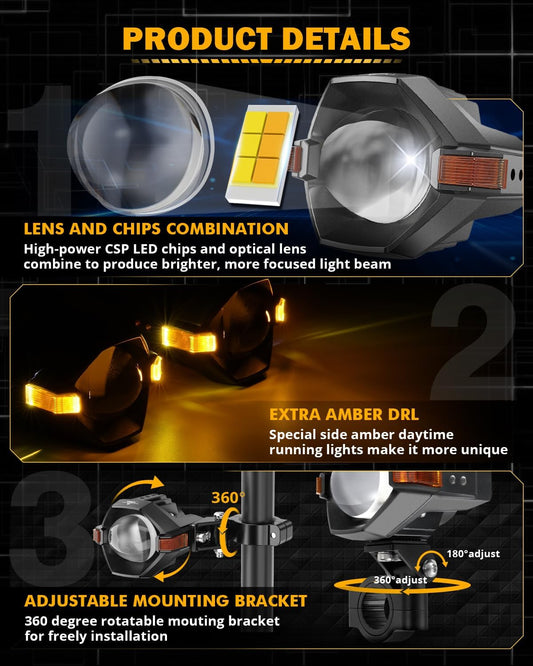 PRODUCT DETAILS

1

LENS AND CHIPS COMBINATION

High-power CSP LED chips and optical lens combine to produce brighter, more focused light beam

2

EXTRA AMBER DRL

Special side amber daytime running lights make it more unique

3

360°

180°adjust

360°adjust

ADJUSTABLE MOUNTING BRACKET

360 degree rotatable mouting bracket for freely installation