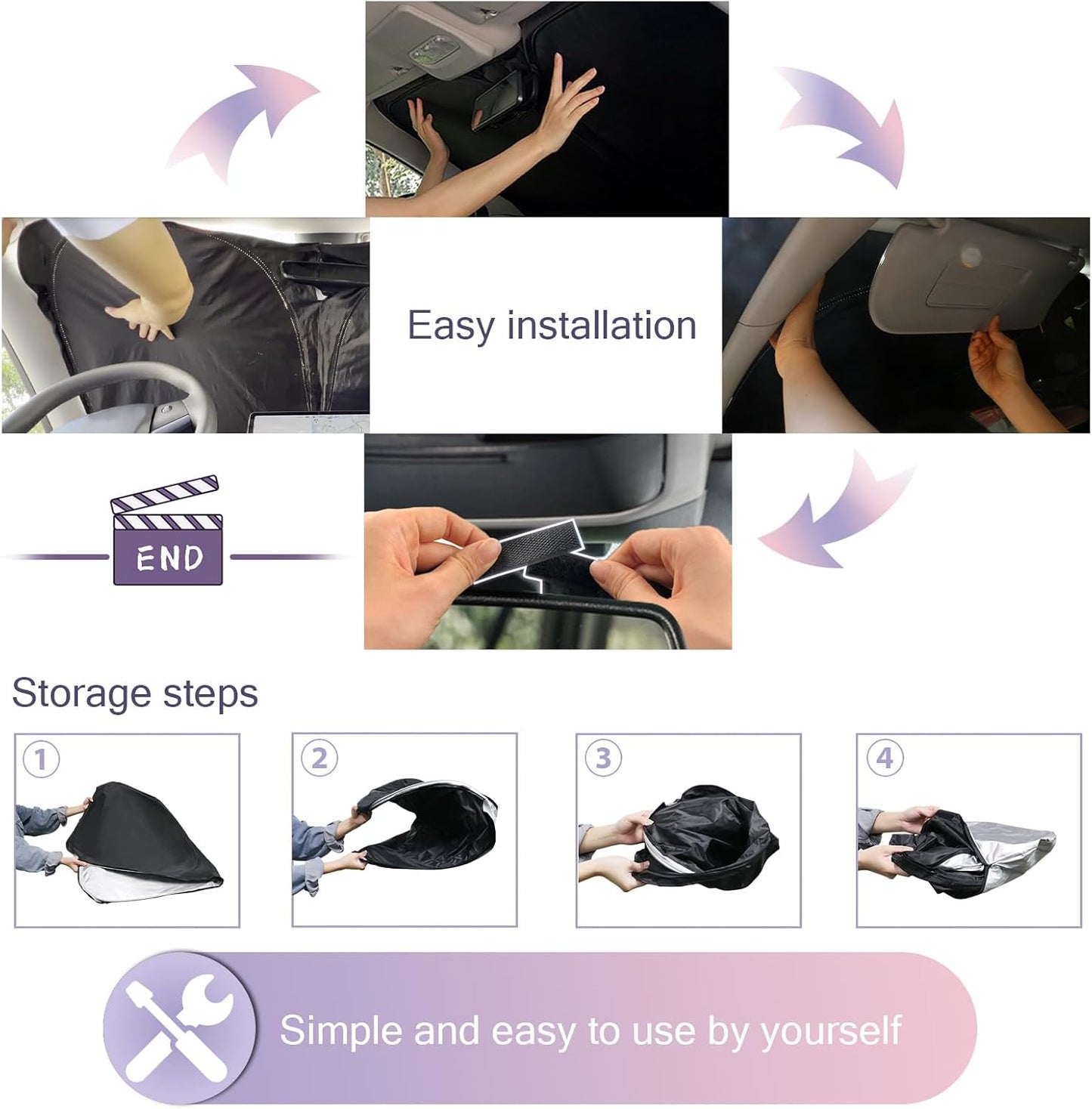 Easy installation

END

Storage steps

1

2

3

4

Simple and easy to use by yourself