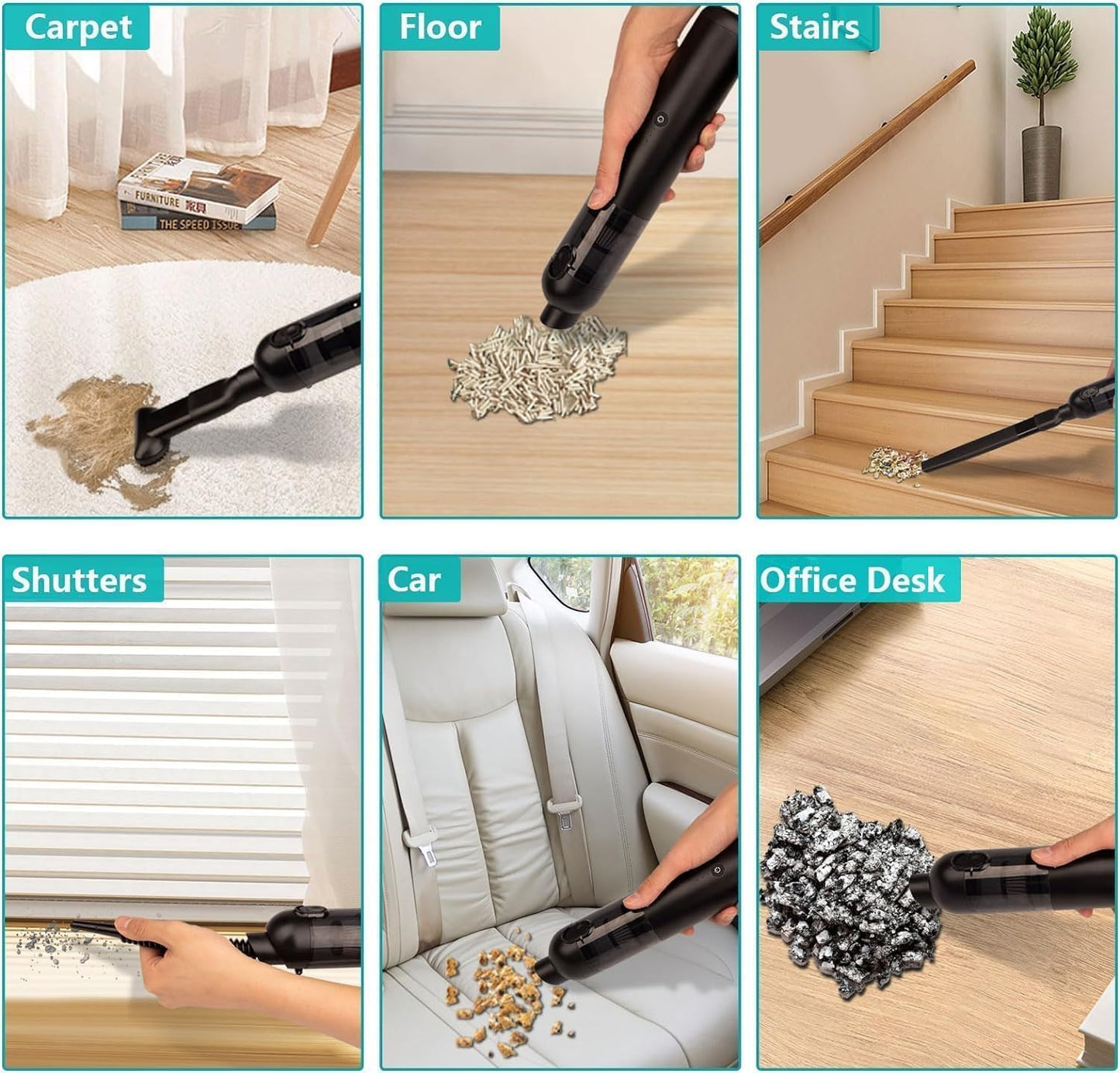 Carpet

FURNITURE 家具

THE SPEED ISSUE

Floor

Stairs

Shutters

Car

Office Desk