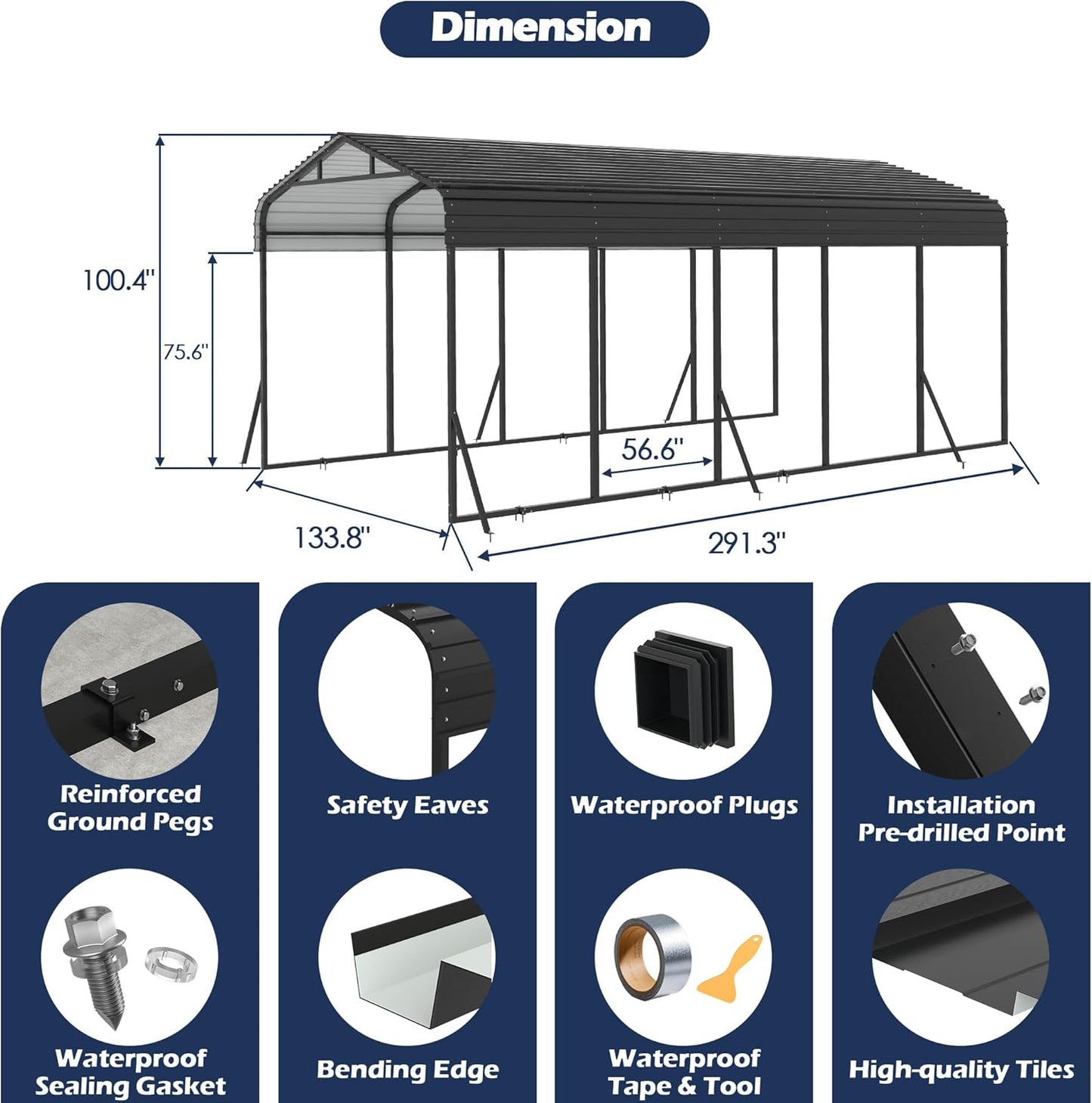 Dimension

100.4"

75.6"

56.6"

133.8"

291.3"

Reinforced Ground Pegs

Safety Eaves

Waterproof Plugs

Installation Pre-drilled Point

Waterproof Sealing Gasket

Bending Edge

Waterproof Tape & Tool

High-quality Tiles