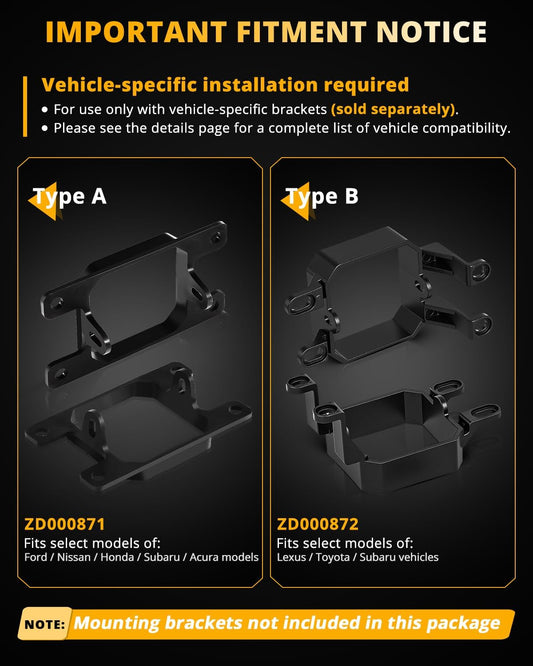 IMPORTANT FITMENT NOTICE

Vehicle-specific installation required

• For use only with vehicle-specific brackets (sold separately).
• Please see the details page for a complete list of vehicle compatibility.

Type A

ZD000871
Fits select models of:
Ford / Nissan / Honda / Subaru / Acura models

Type B

ZD000872
Fits select models of:
Lexus / Toyota / Subaru vehicles

NOTE: Mounting brackets not included in this package