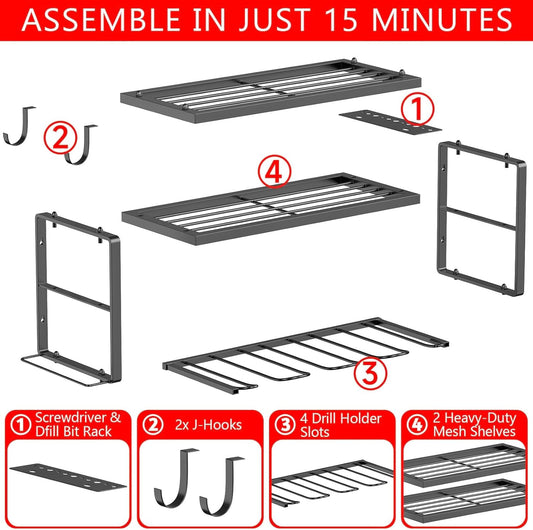 ASSEMBLE IN JUST 15 MINUTES

①

②

④

③

① Screwdriver & Dfill Bit Rack

② 2x J-Hooks

③ 4 Drill Holder Slots

④ 2 Heavy-Duty Mesh Shelves