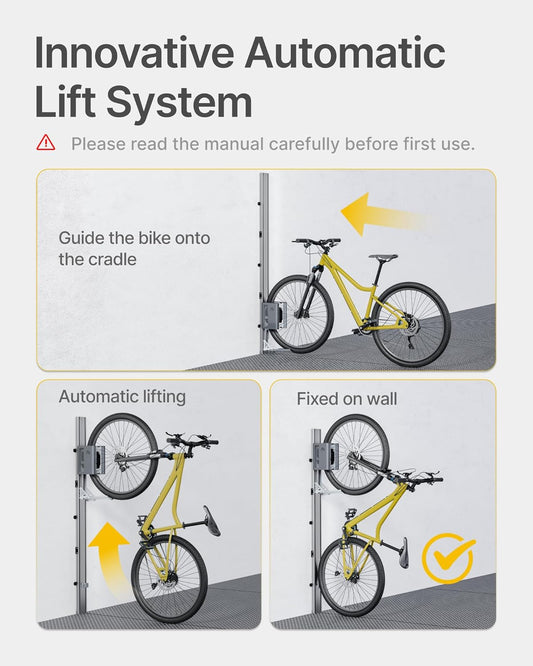 Innovative Automatic Lift System

Please read the manual carefully before first use.

Guide the bike onto the cradle

Automatic lifting

Fixed on wall