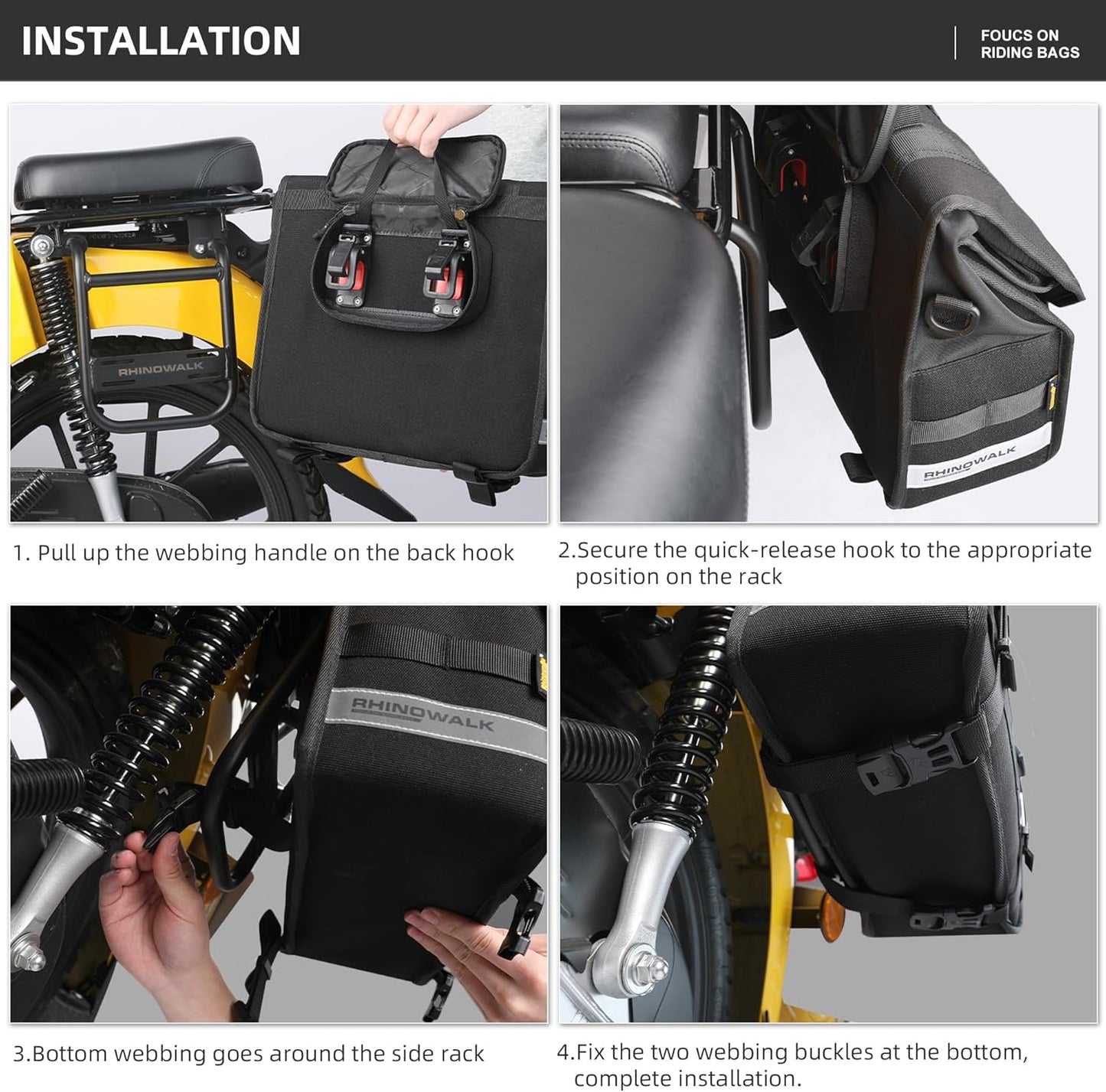 INSTALLATION

FOUCS ON
RIDING BAGS

RHINOWALK

1. Pull up the webbing handle on the back hook

RHINOWALK

2.Secure the quick-release hook to the appropriate position on the rack

RHINOWALK

3.Bottom webbing goes around the side rack

4.Fix the two webbing buckles at the bottom, complete installation.