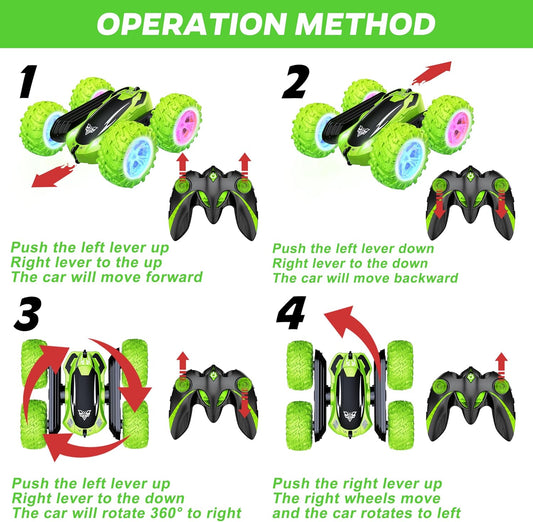 OPERATION METHOD

1

Push the left lever up
Right lever to the up
The car will move forward

2

Push the left lever down
Right lever to the down
The car will move backward

3

Push the left lever up
Right lever to the down
The car will rotate 360° to right

4

Push the right lever up
The right wheels move
and the car rotates to left