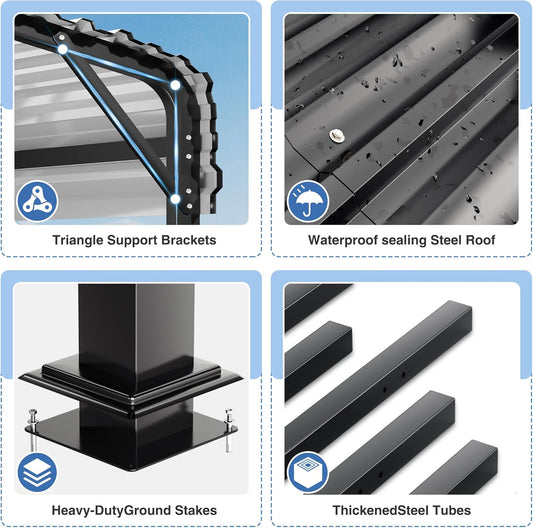 Triangle Support Brackets

Waterproof sealing Steel Roof

Heavy-DutyGround Stakes

ThickenedSteel Tubes