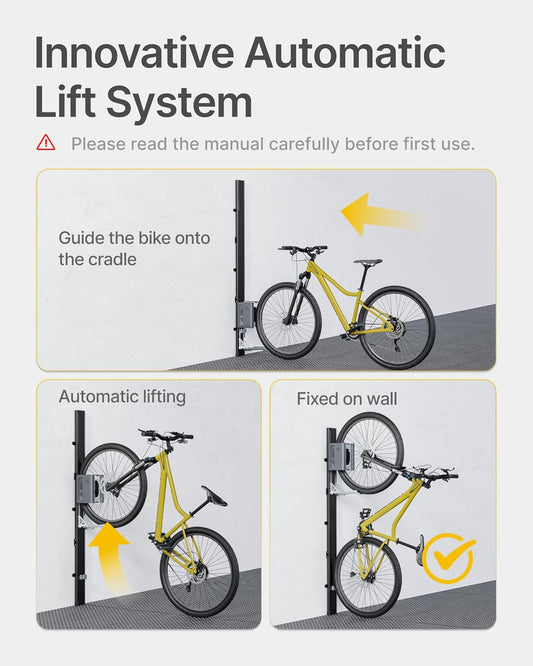 Innovative Automatic Lift System

Please read the manual carefully before first use.

Guide the bike onto the cradle

Automatic lifting

Fixed on wall