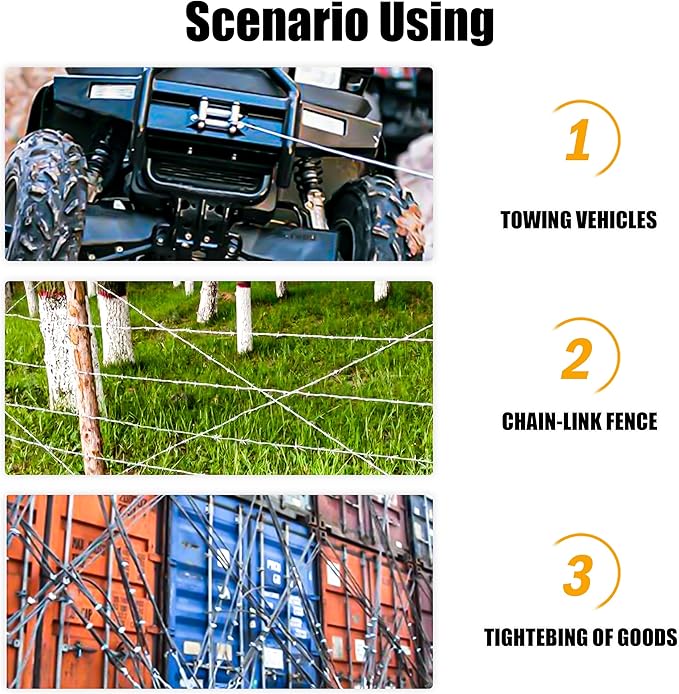 Scenario Using

1

TOWING VEHICLES

2

CHAIN-LINK FENCE

3

TIGHTEBING OF GOODS