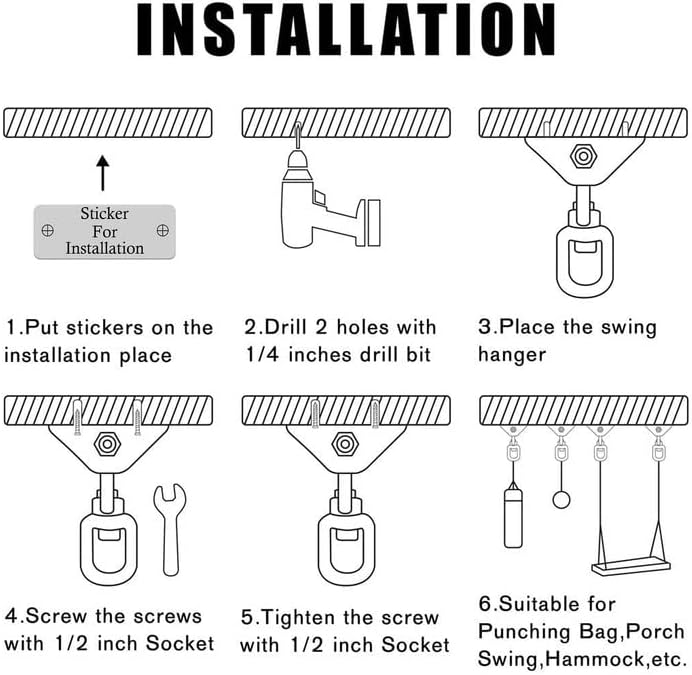 INSTALLATION

Sticker For Installation

1.Put stickers on the installation place

2.Drill 2 holes with 1/4 inches drill bit

3.Place the swing hanger

4.Screw the screws with 1/2 inch Socket

5.Tighten the screw with 1/2 inch Socket

6.Suitable for Punching Bag,Porch Swing,Hammock,etc.