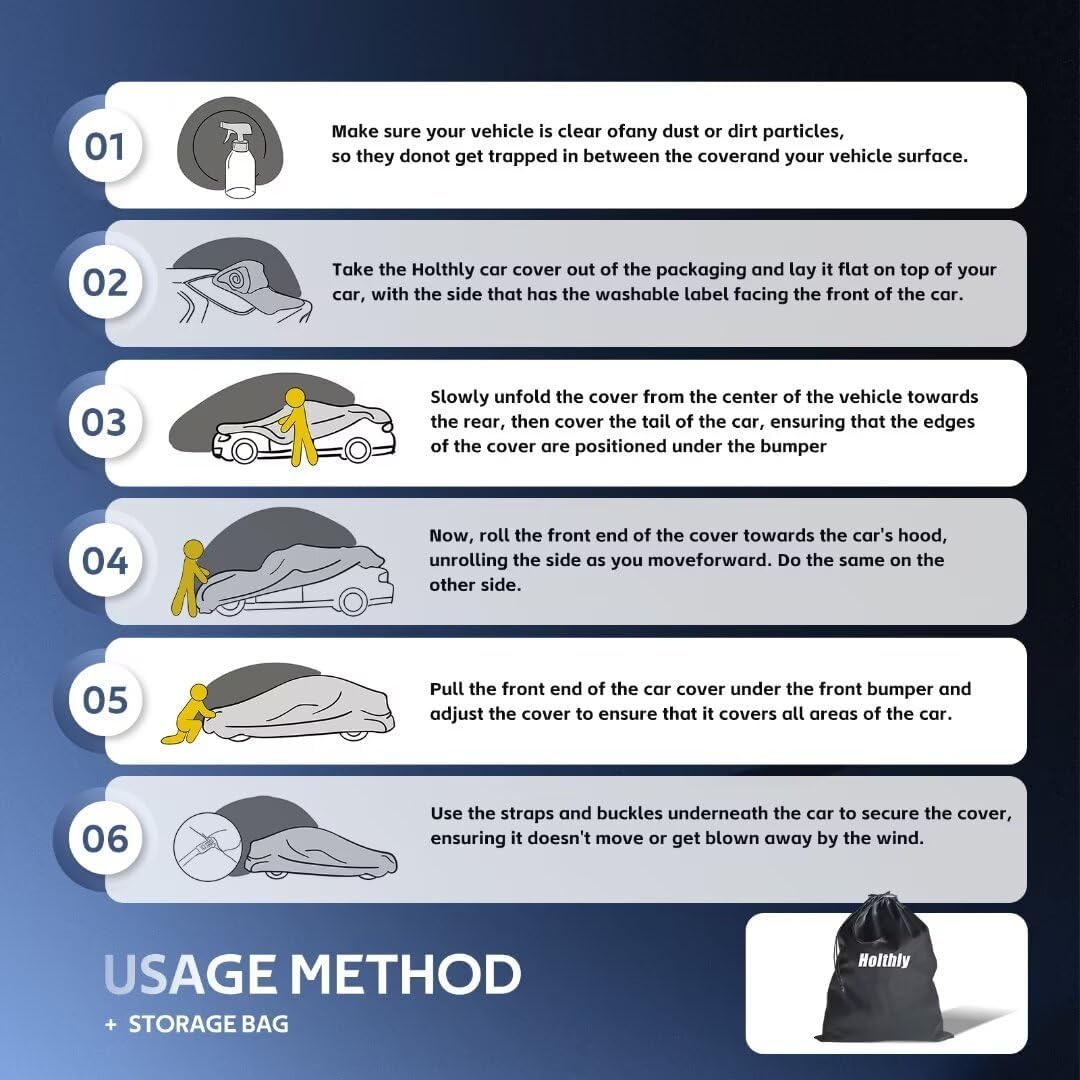 01

Make sure your vehicle is clear ofany dust or dirt particles, so they donot get trapped in between the coverand your vehicle surface.

02

Take the Holthly car cover out of the packaging and lay it flat on top of your car, with the side that has the washable label facing the front of the car.

03

Slowly unfold the cover from the center of the vehicle towards the rear, then cover the tail of the car, ensuring that the edges of the cover are positioned under the bumper

04

Now, roll the front end of the cover towards the car's hood, unrolling the side as you moveforward. Do the same on the other side.

05

Pull the front end of the car cover under the front bumper and adjust the cover to ensure that it covers all areas of the car.

06

Use the straps and buckles underneath the car to secure the cover, ensuring it doesn't move or get blown away by the wind.

USAGE METHOD

+ STORAGE BAG

Holthly