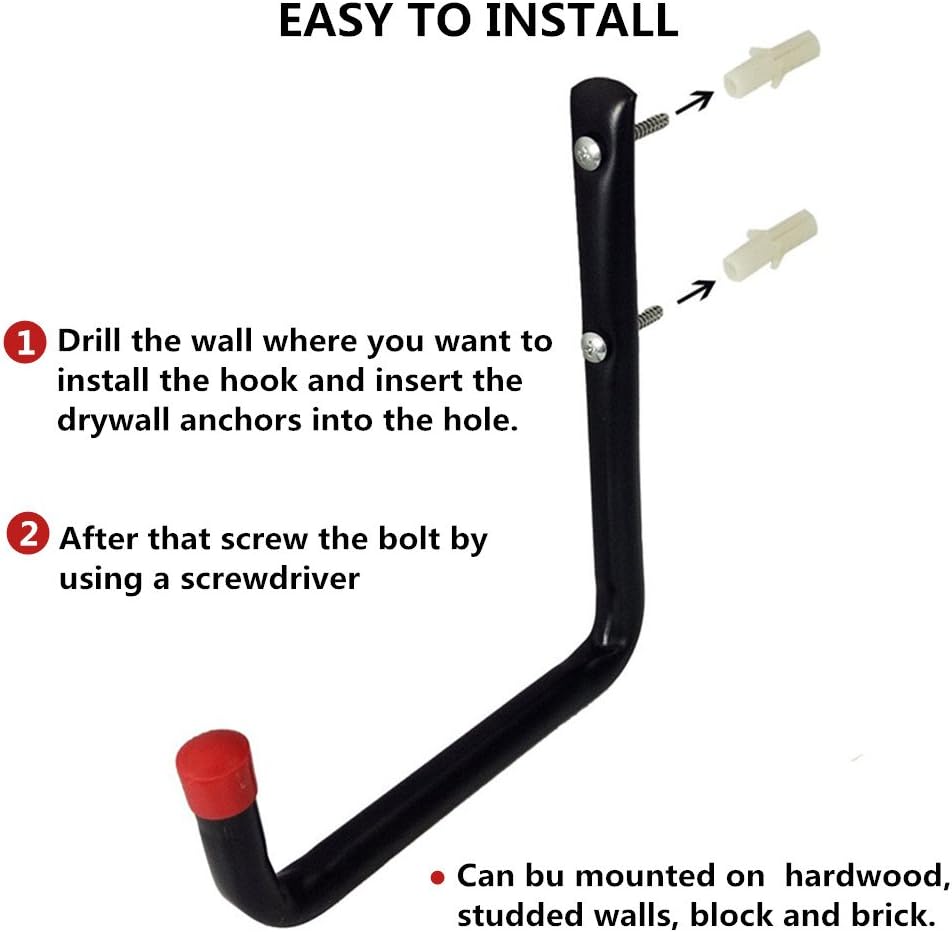 EASY TO INSTALL

1 Drill the wall where you want to install the hook and insert the drywall anchors into the hole.

2 After that screw the bolt by using a screwdriver

• Can bu mounted on hardwood, studded walls, block and brick.