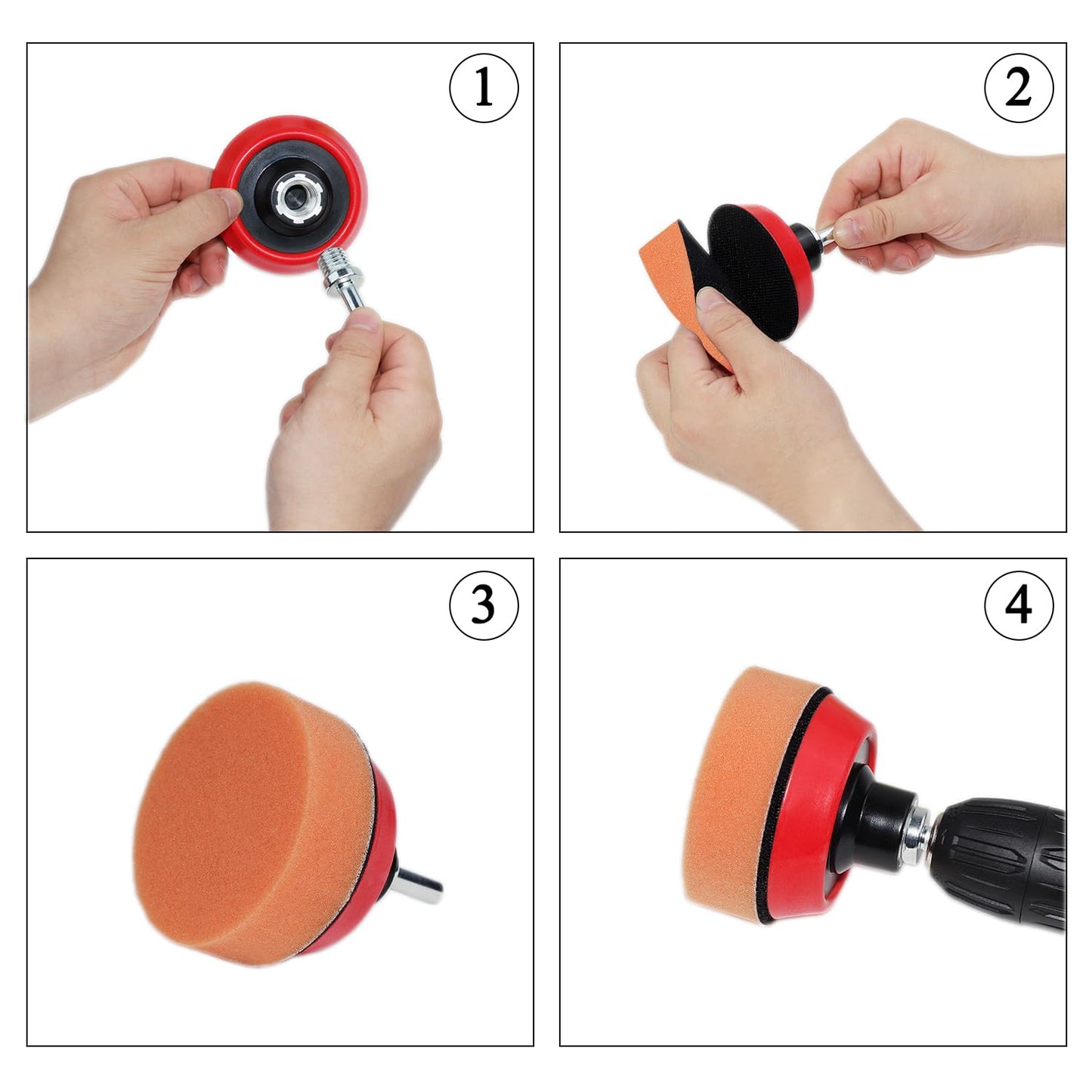 1

2

3

4