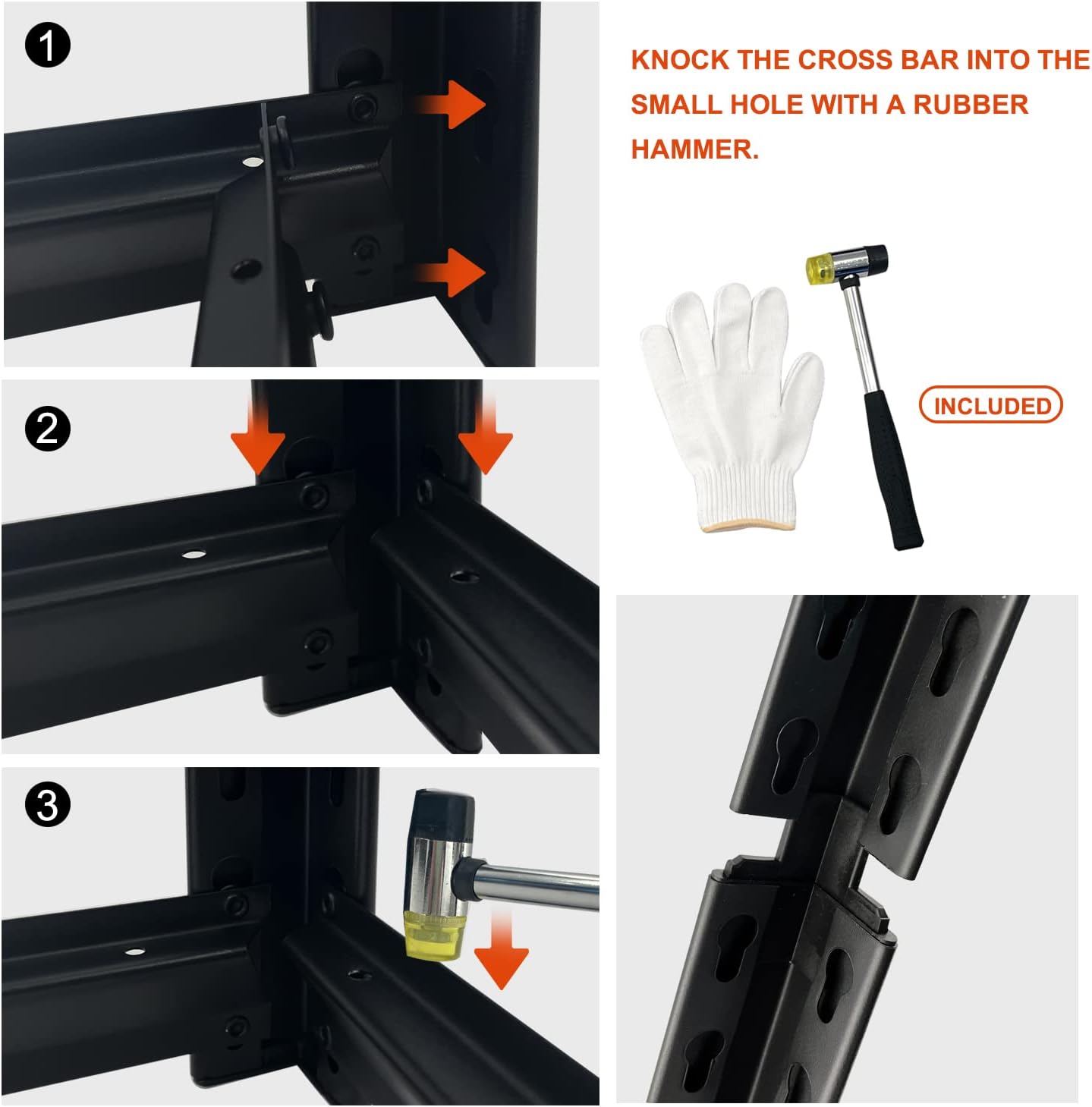 1

KNOCK THE CROSS BAR INTO THE SMALL HOLE WITH A RUBBER HAMMER.

INCLUDED

2

3