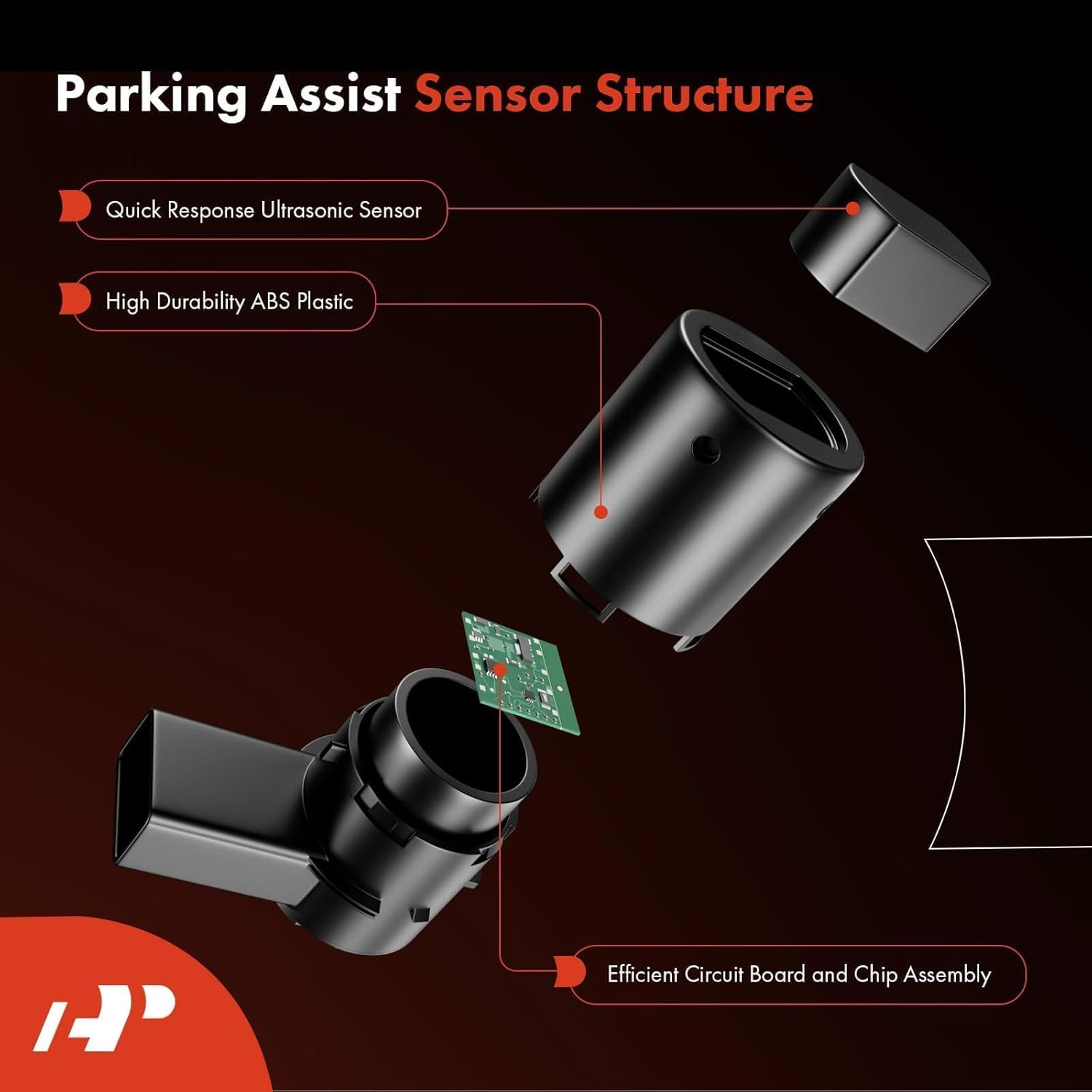 Parking Assist Sensor Structure

Quick Response Ultrasonic Sensor

High Durability ABS Plastic

Efficient Circuit Board and Chip Assembly