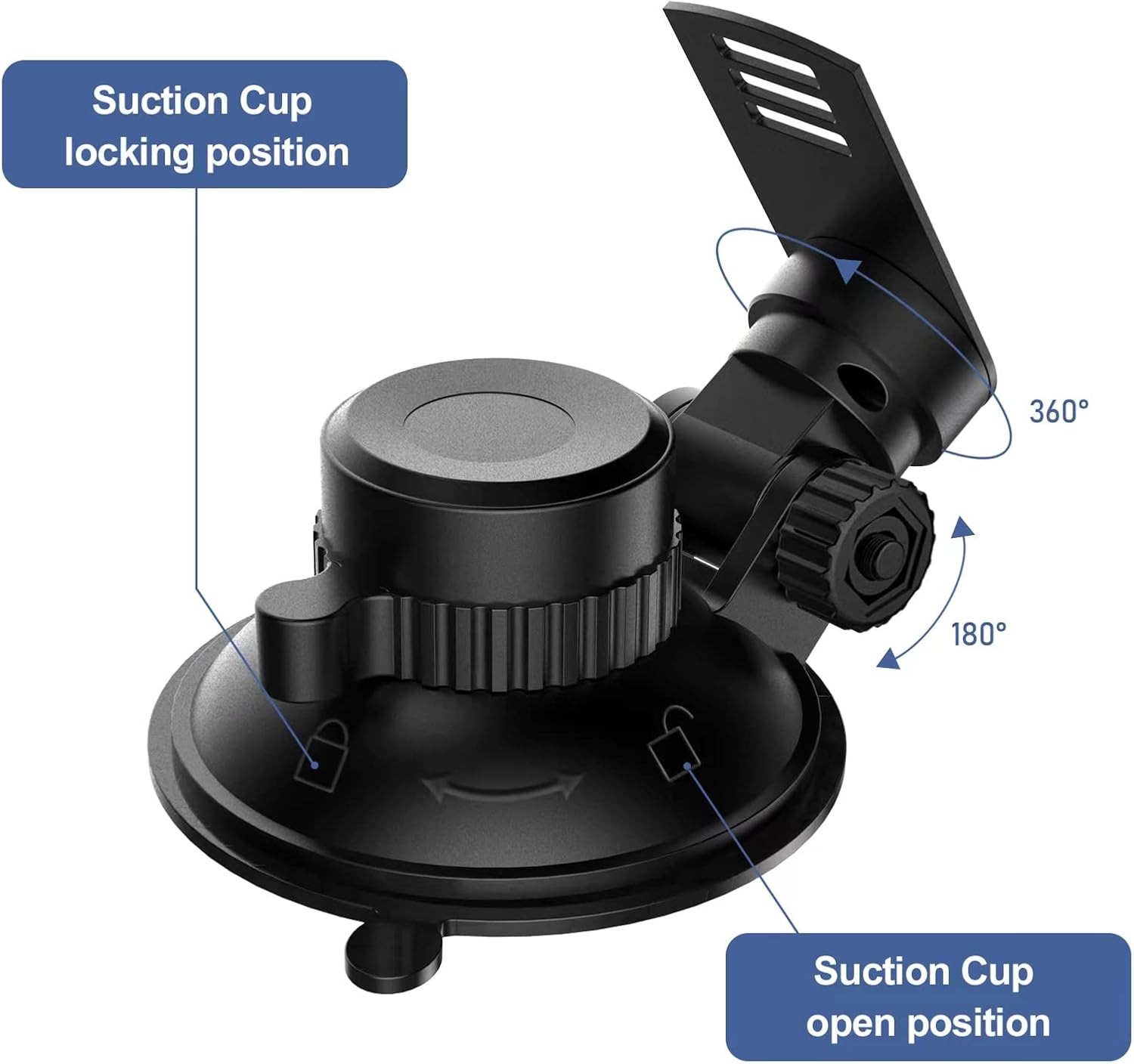 Suction Cup locking position

360°

180°

Suction Cup open position