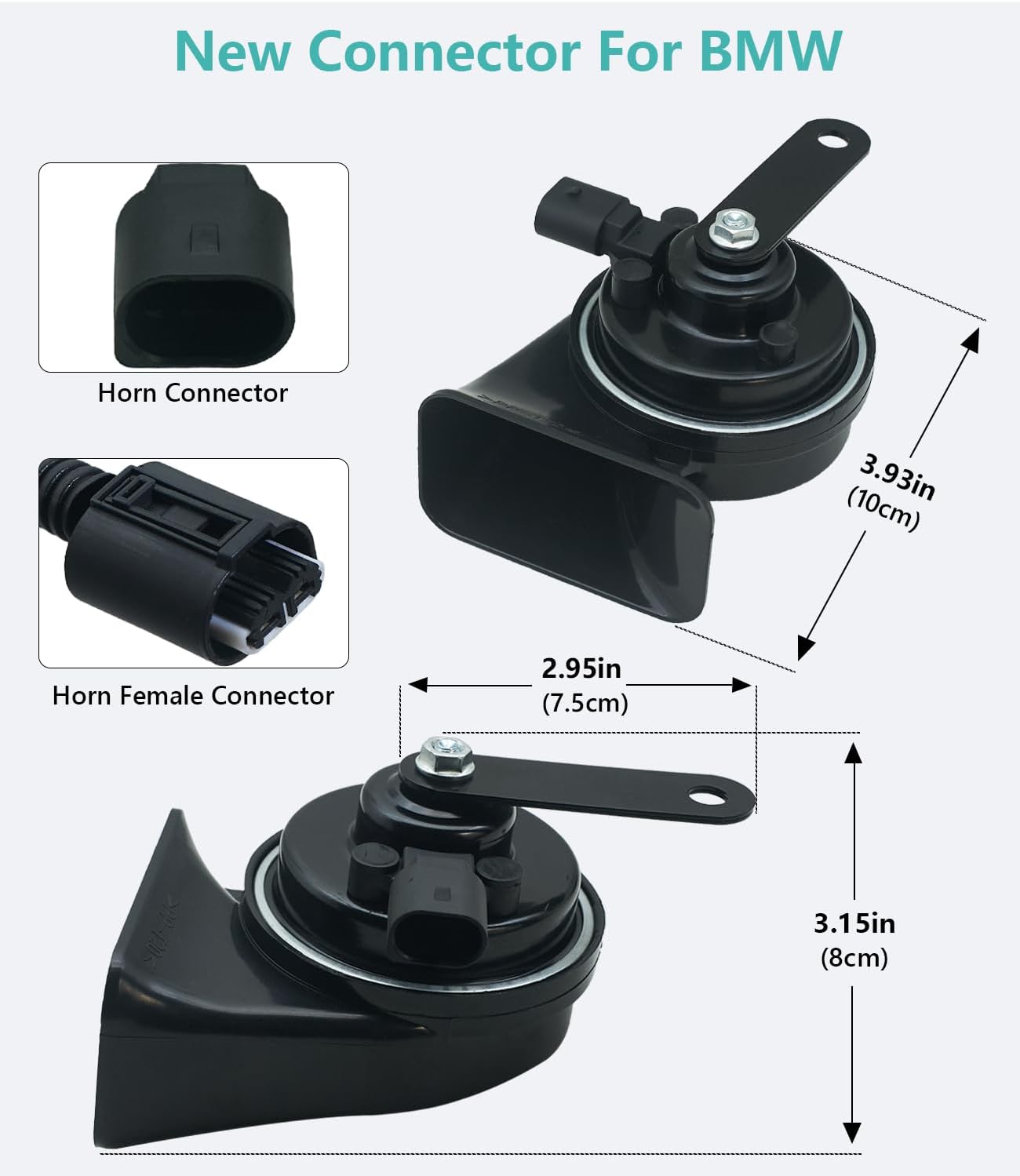 New Connector For BMW

Horn Connector

Horn Female Connector

3.93in
(10cm)

2.95in
(7.5cm)

3.15in
(8cm)