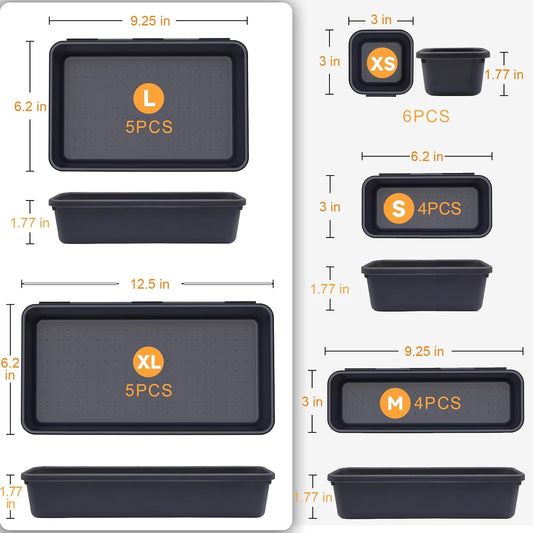 9.25 in
6.2 in
L
5PCS
1.77 in

12.5 in
6.2 in
XL
5PCS
1.77 in

3 in
3 in
XS
1.77 in
6PCS

6.2 in
3 in
S 4PCS
1.77 in

9.25 in
3 in
M 4PCS
1.77 in