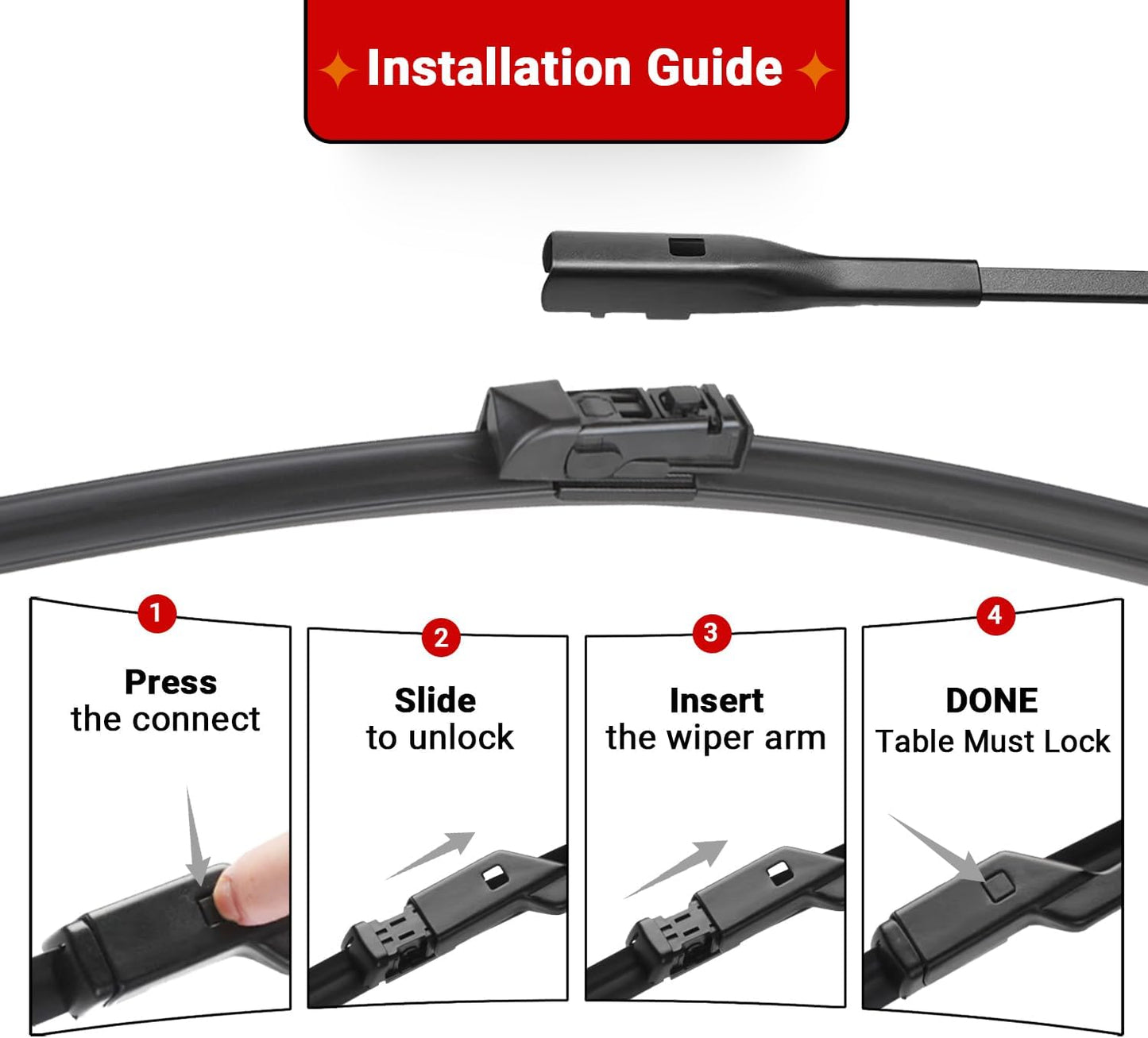 Installation Guide

1
Press
the connect

2
Slide
to unlock

3
Insert
the wiper arm

4
DONE
Table Must Lock