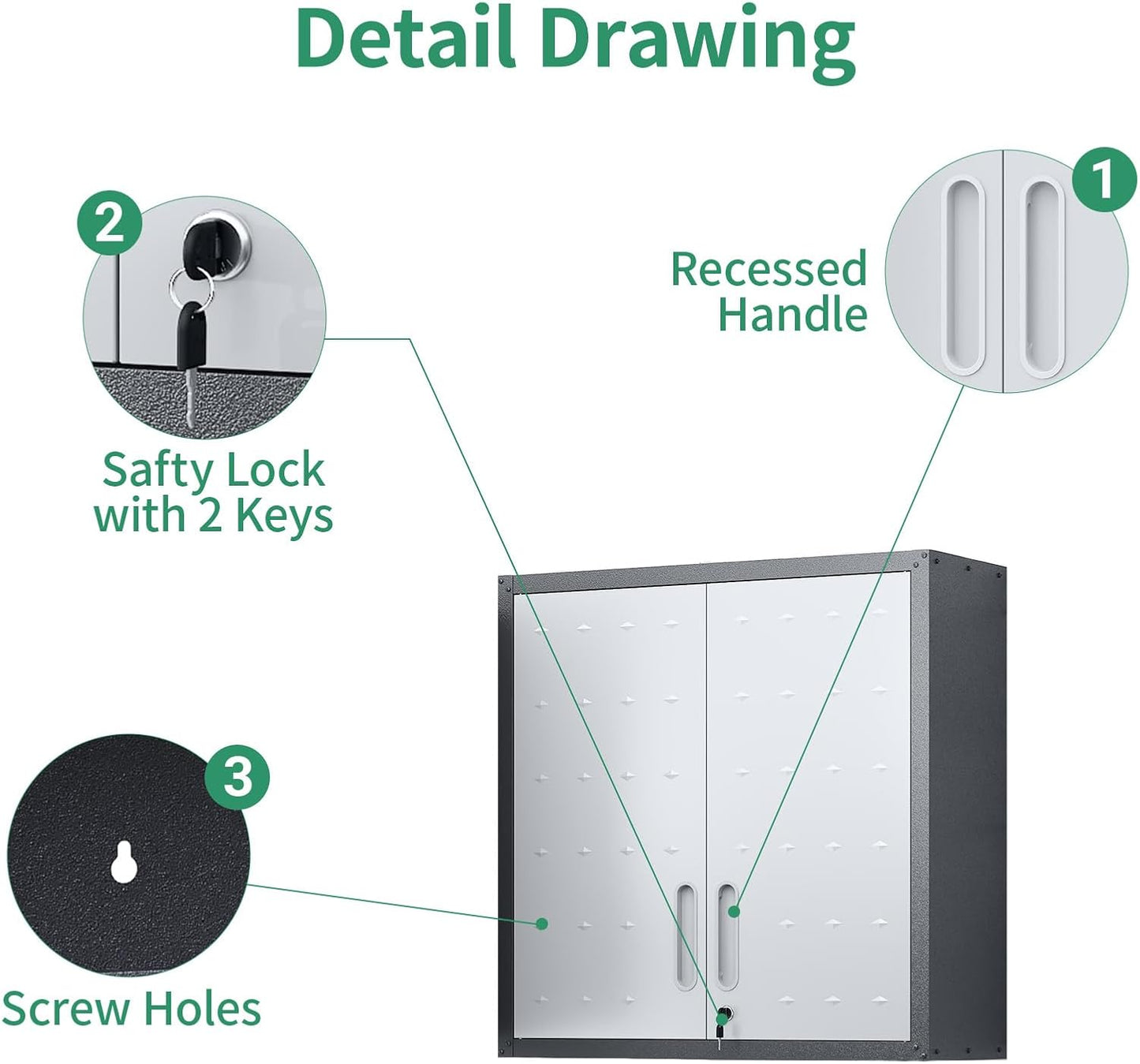 Detail Drawing

2

Safty Lock with 2 Keys

1

Recessed Handle

3

Screw Holes