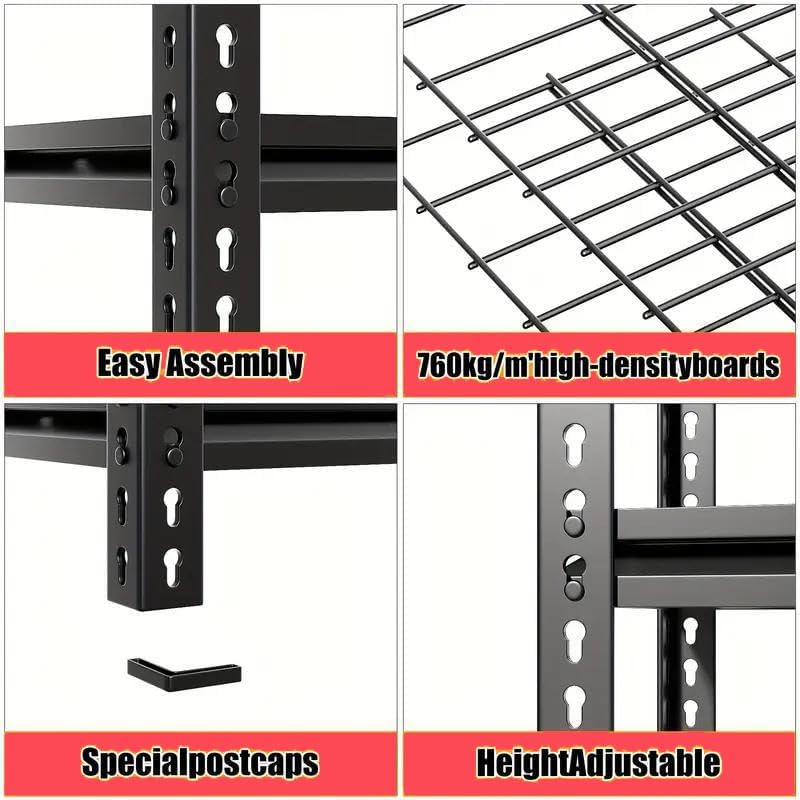 Easy Assembly

760kg/m'high-densityboards

Specialpostcaps

HeightAdjustable