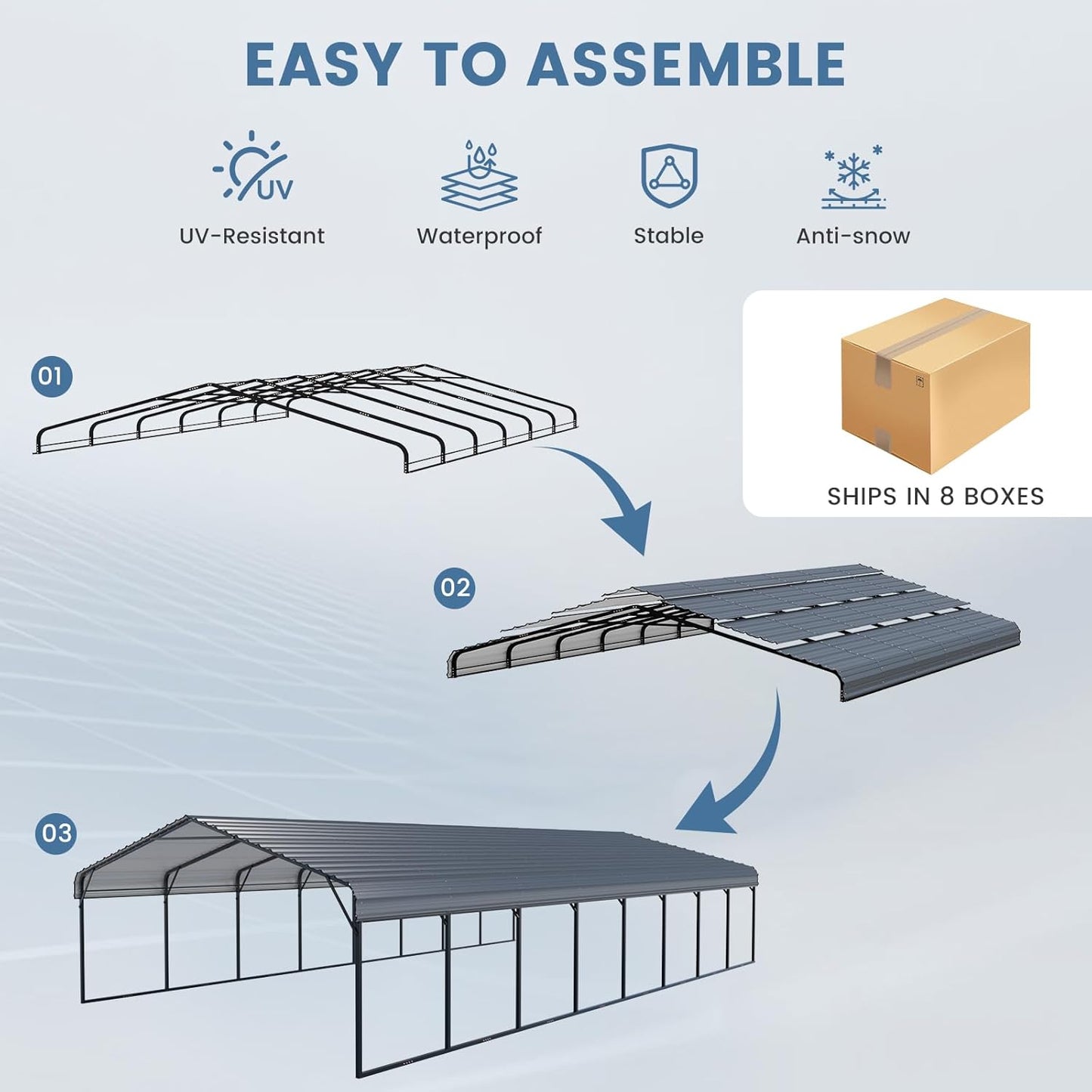 EASY TO ASSEMBLE

UV

UV-Resistant

Waterproof

Stable

Anti-snow

SHIPS IN 8 BOXES

01

02

03