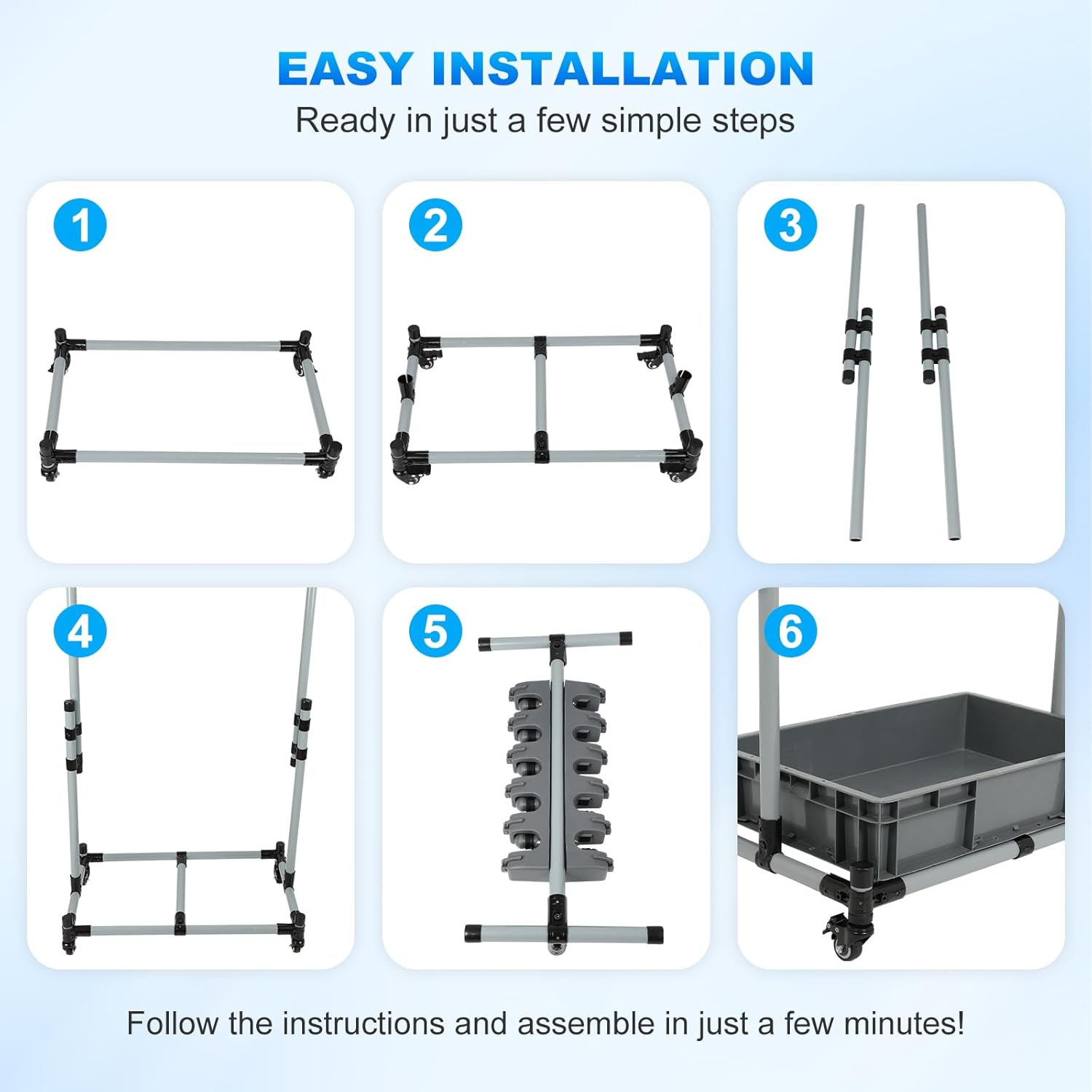 EASY INSTALLATION
Ready in just a few simple steps

1

2

3

4

5

6

Follow the instructions and assemble in just a few minutes!