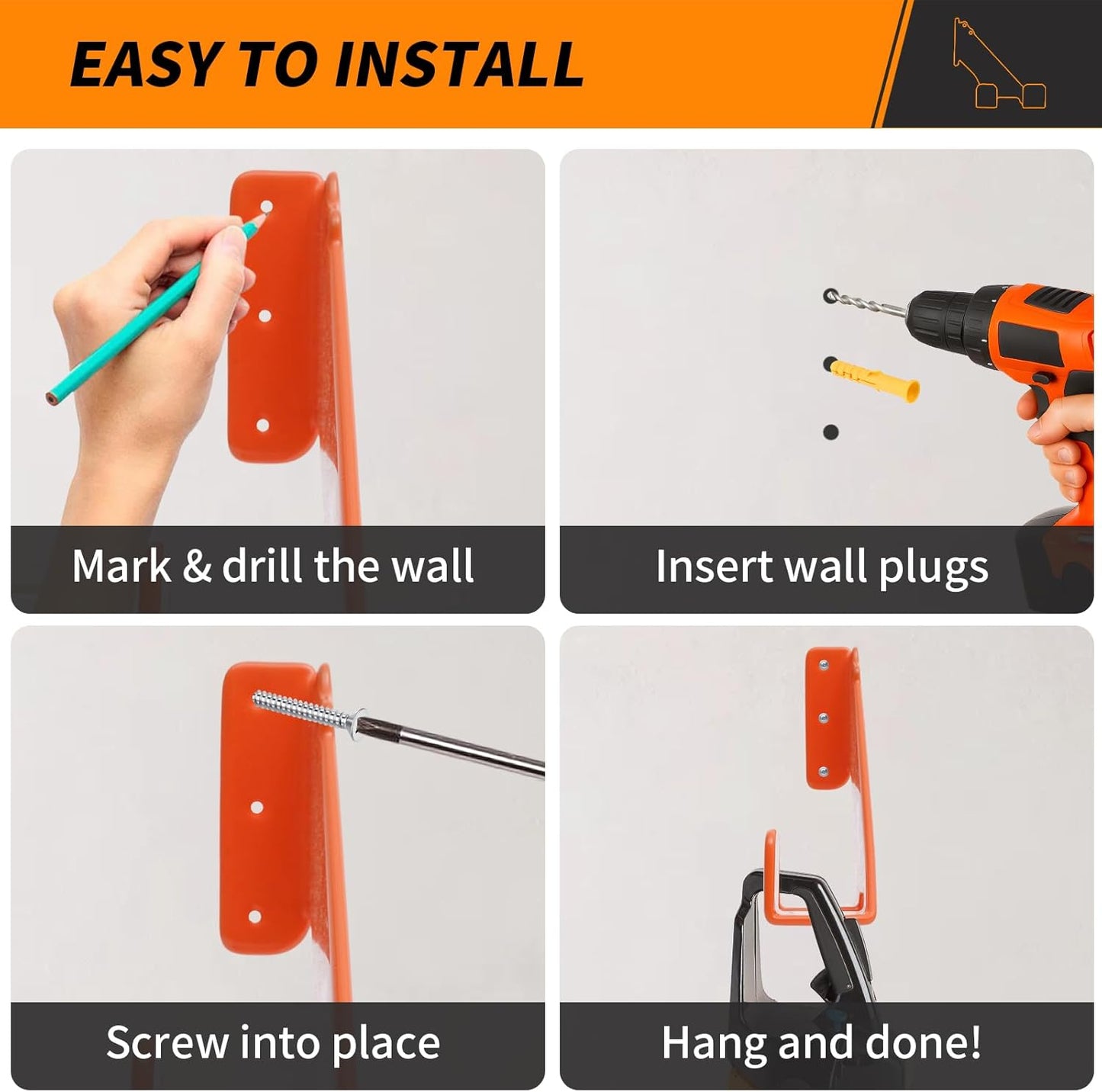 EASY TO INSTALL

Mark & drill the wall

Insert wall plugs

Screw into place

Hang and done!