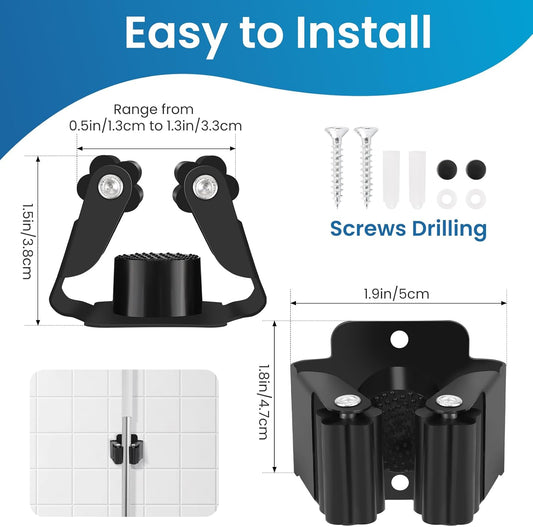 Easy to Install

Range from 0.5in/1.3cm to 1.3in/3.3cm

1.5in/3.8cm

Screws Drilling

1.9in/5cm

1.8in/4.7cm