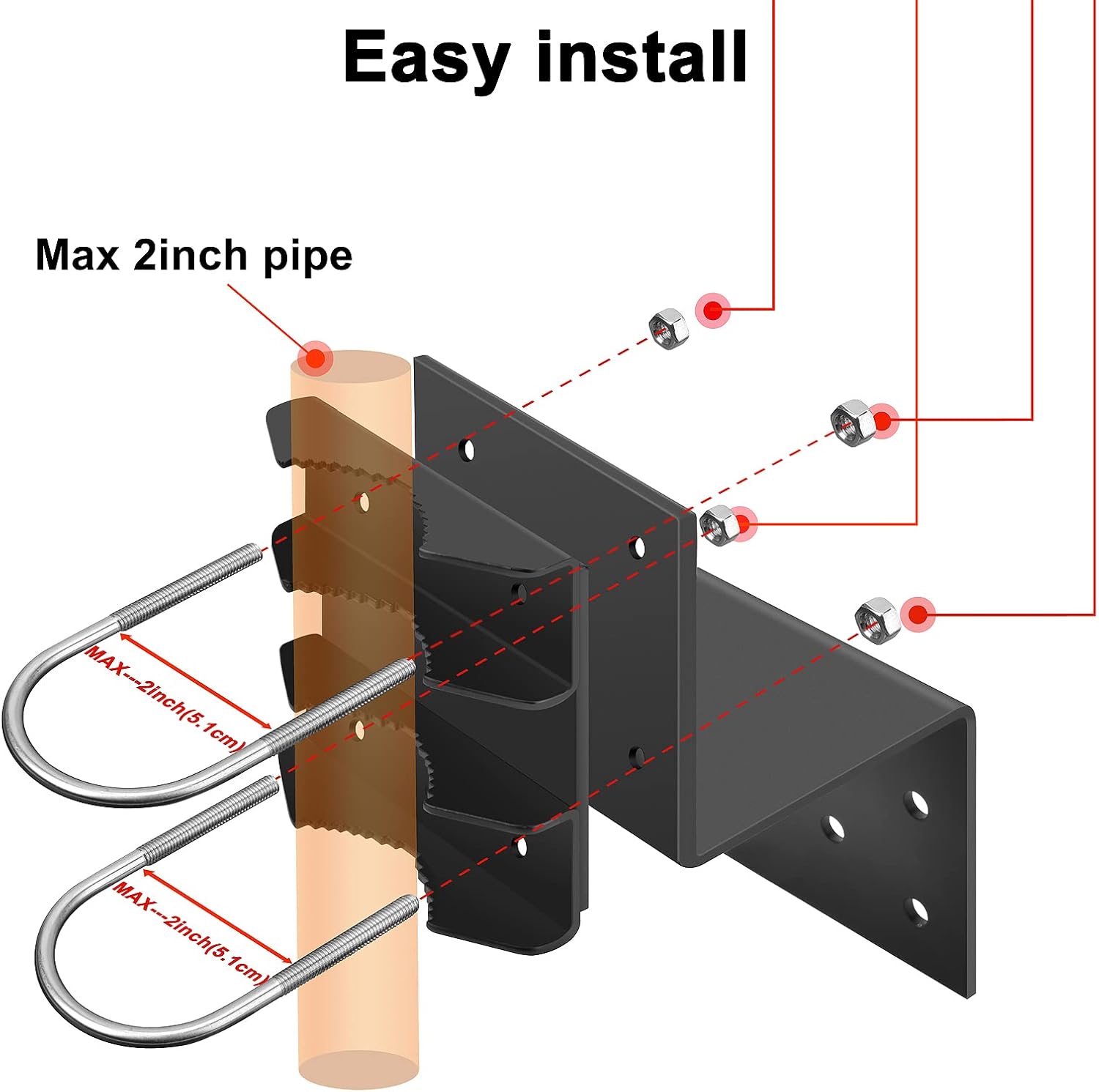 Easy install

Max 2inch pipe

MAX---2inch(5.1cm)

MAX---2inch(5.1cm)