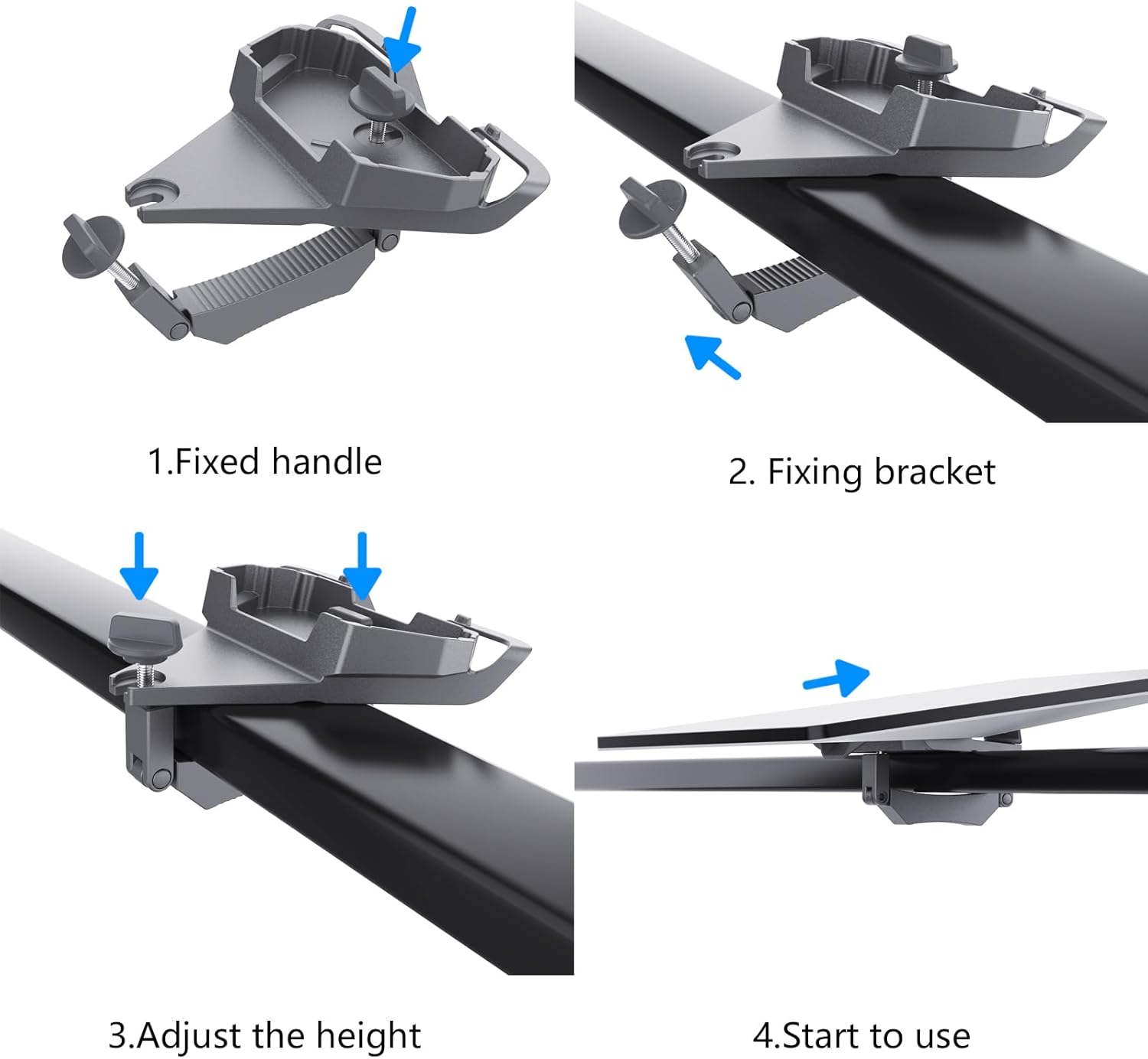 1.Fixed handle

2. Fixing bracket

3.Adjust the height

4.Start to use